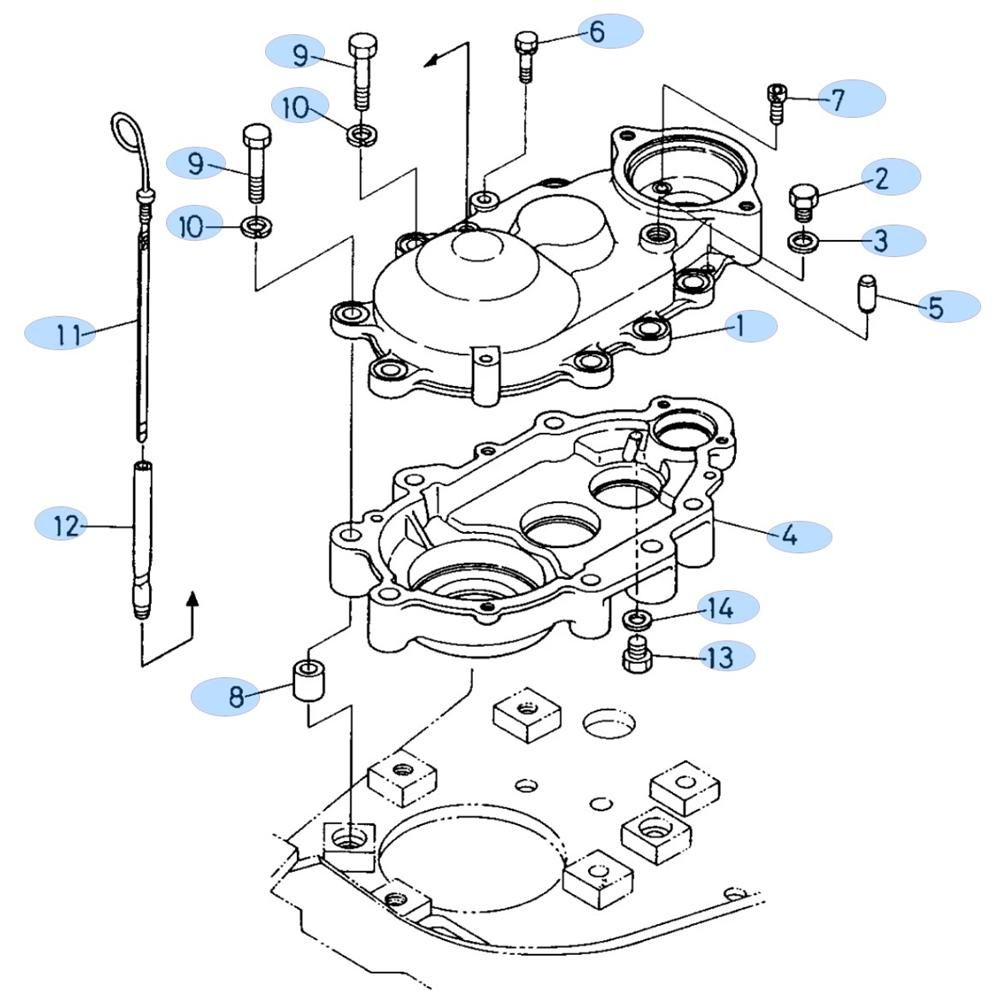 9
6
10
7
9
2
10
3
5
11
1
12
4
14
13
8