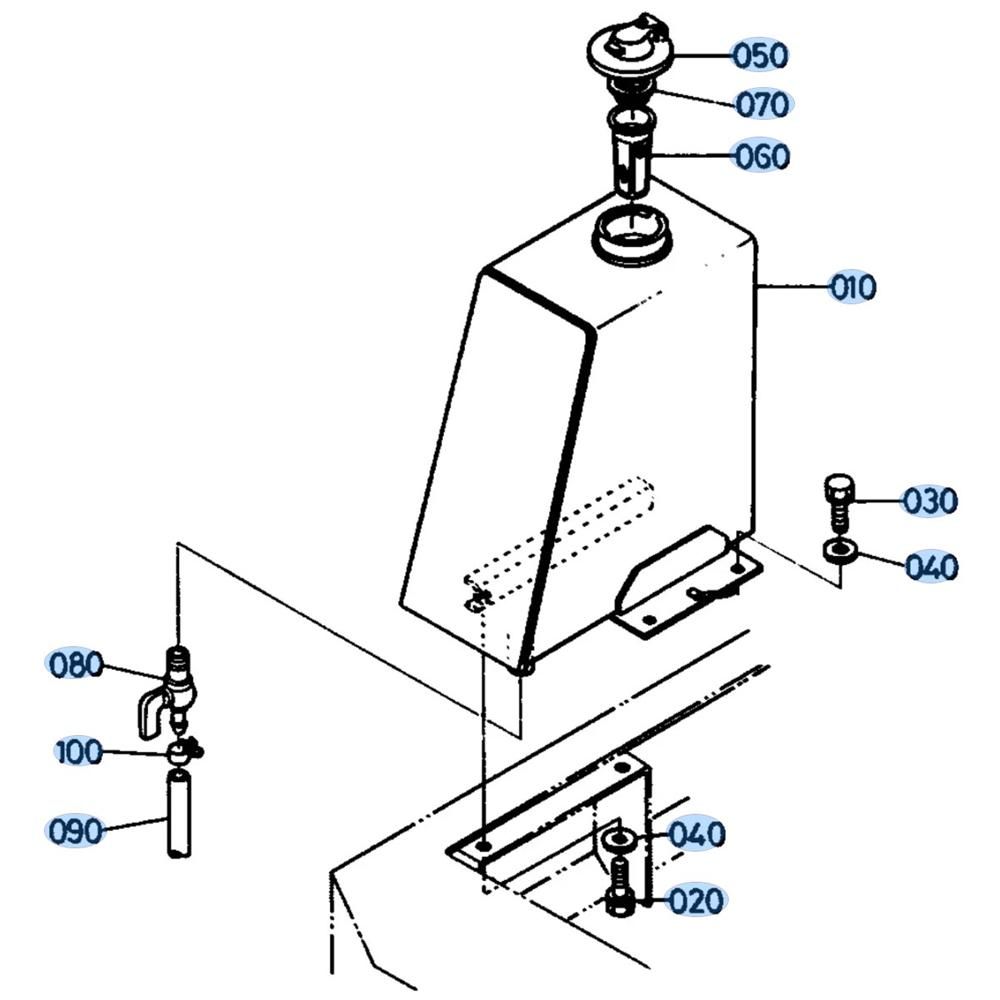 050
070
060
010
030
040
080
100
090
040
020