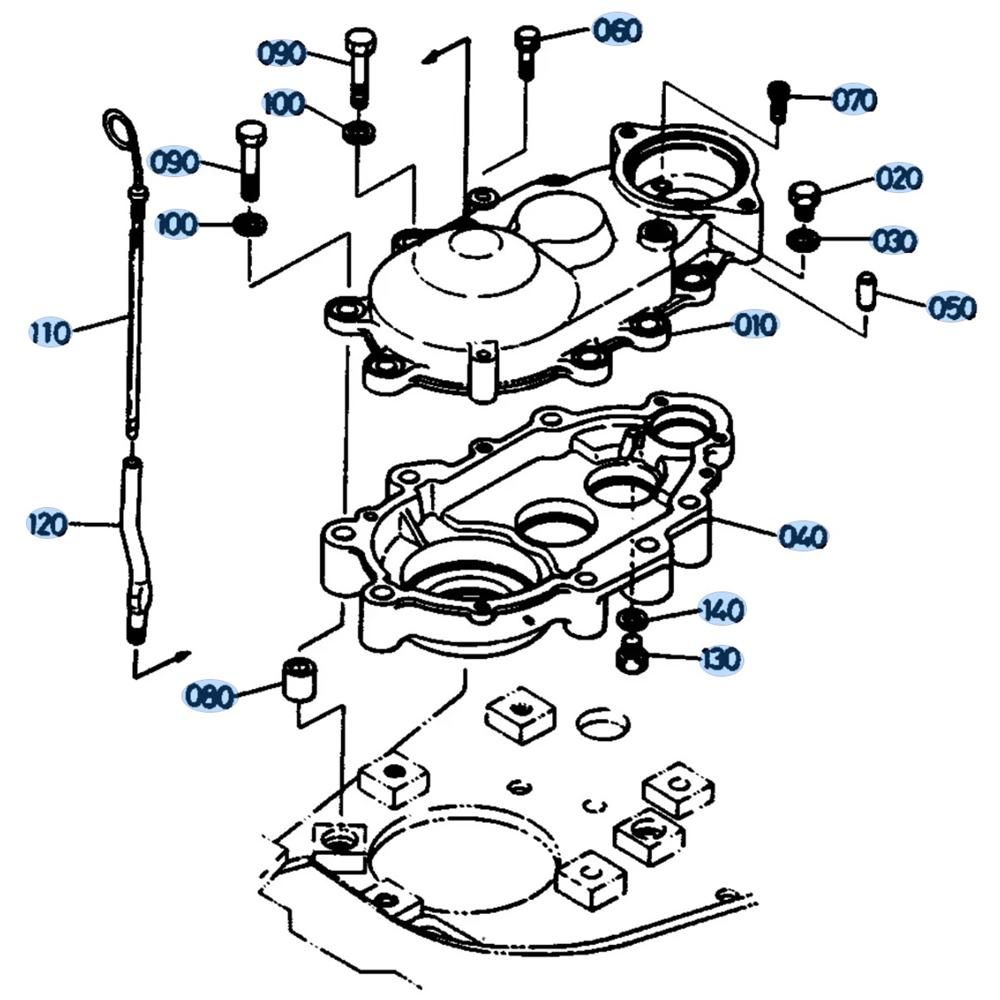 090
060
100
070
090
020
100
030
050
110
010
120
040
140
130
080