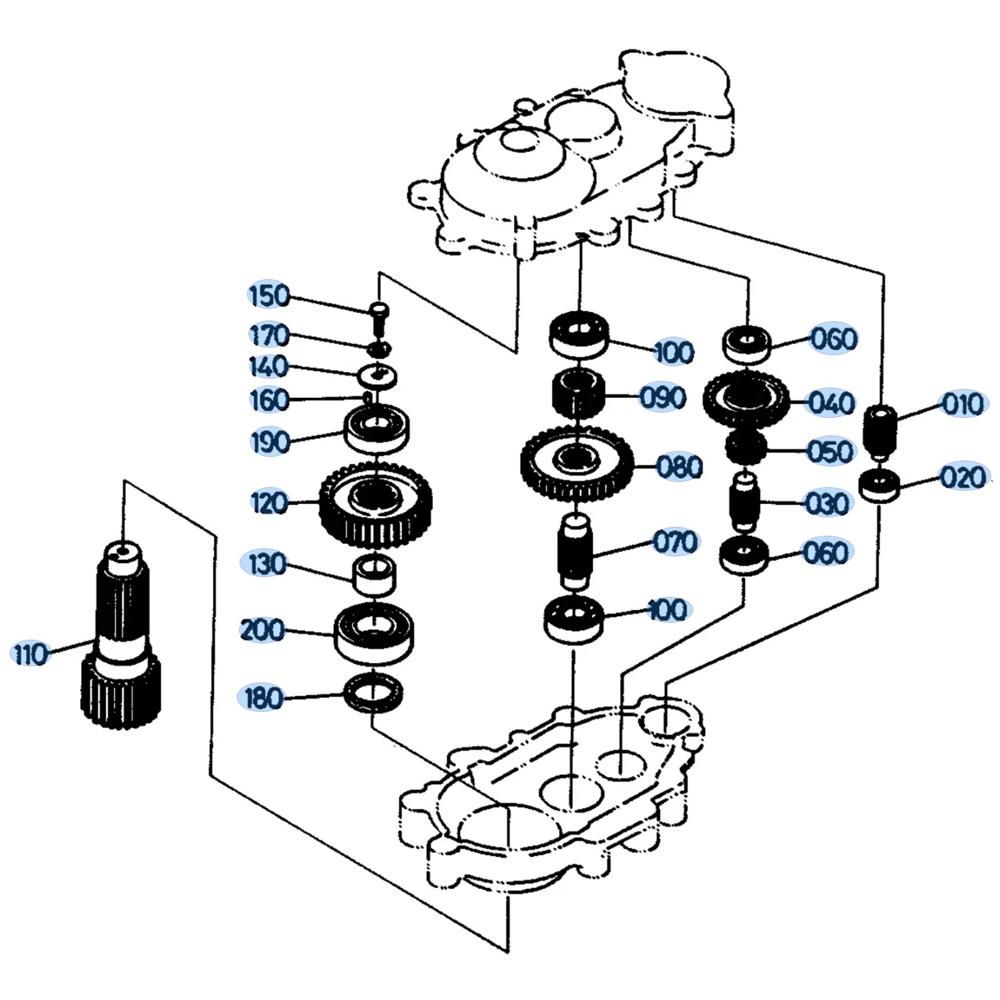 150
170
140
160
190
120
130
200
180
110
100
090
080
070
100
060
040
050
030
060
010
020