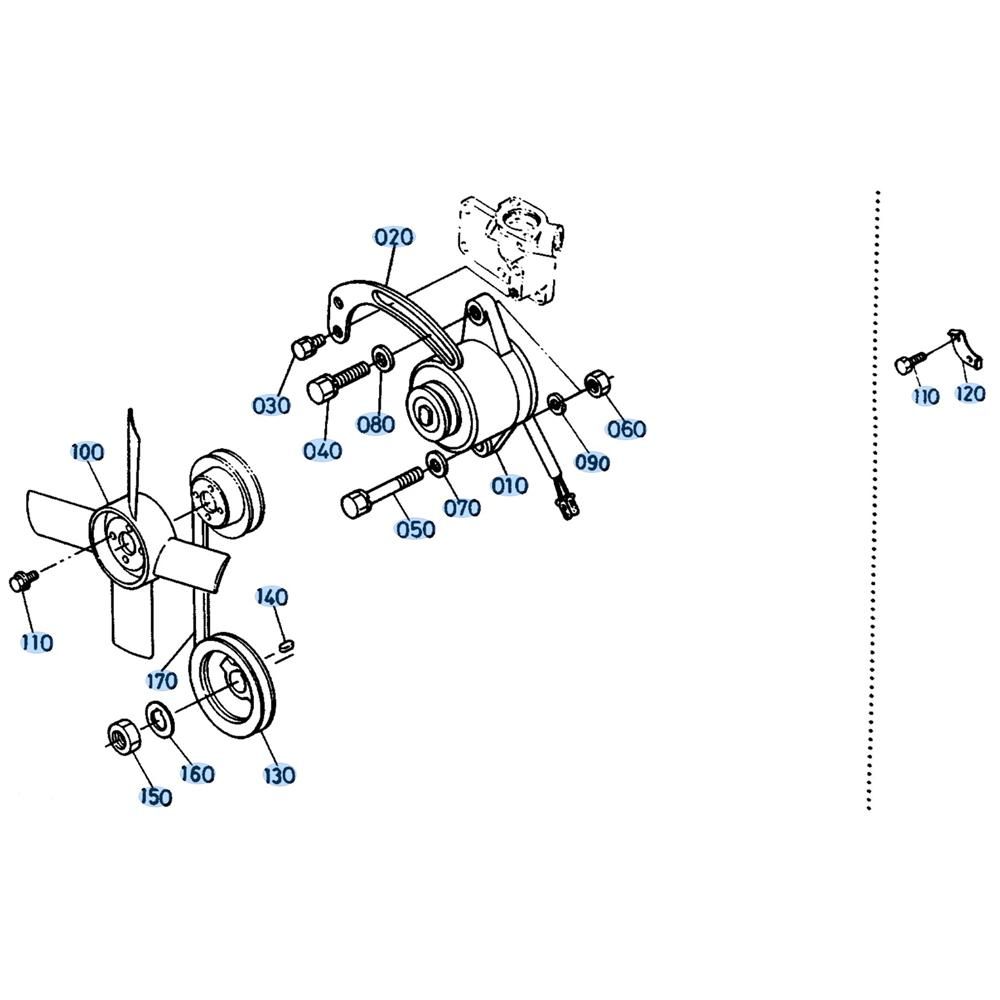 020
030
040
080
060
090
010
070
050
100
110
140
170
130
160
150
110
120