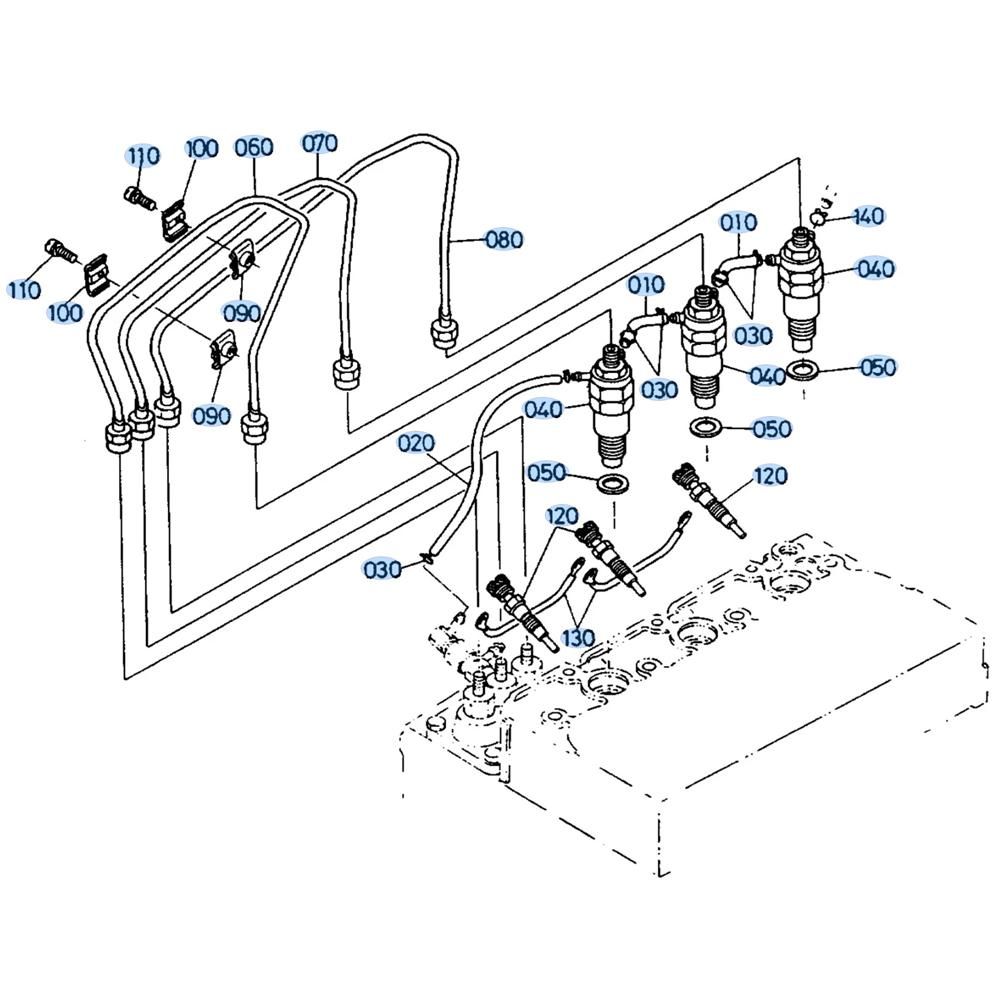 110
100
060
070
080
110
100
090
090
010
140
040
010
030
030
040
050
040
050
020
050
120
120
030
130