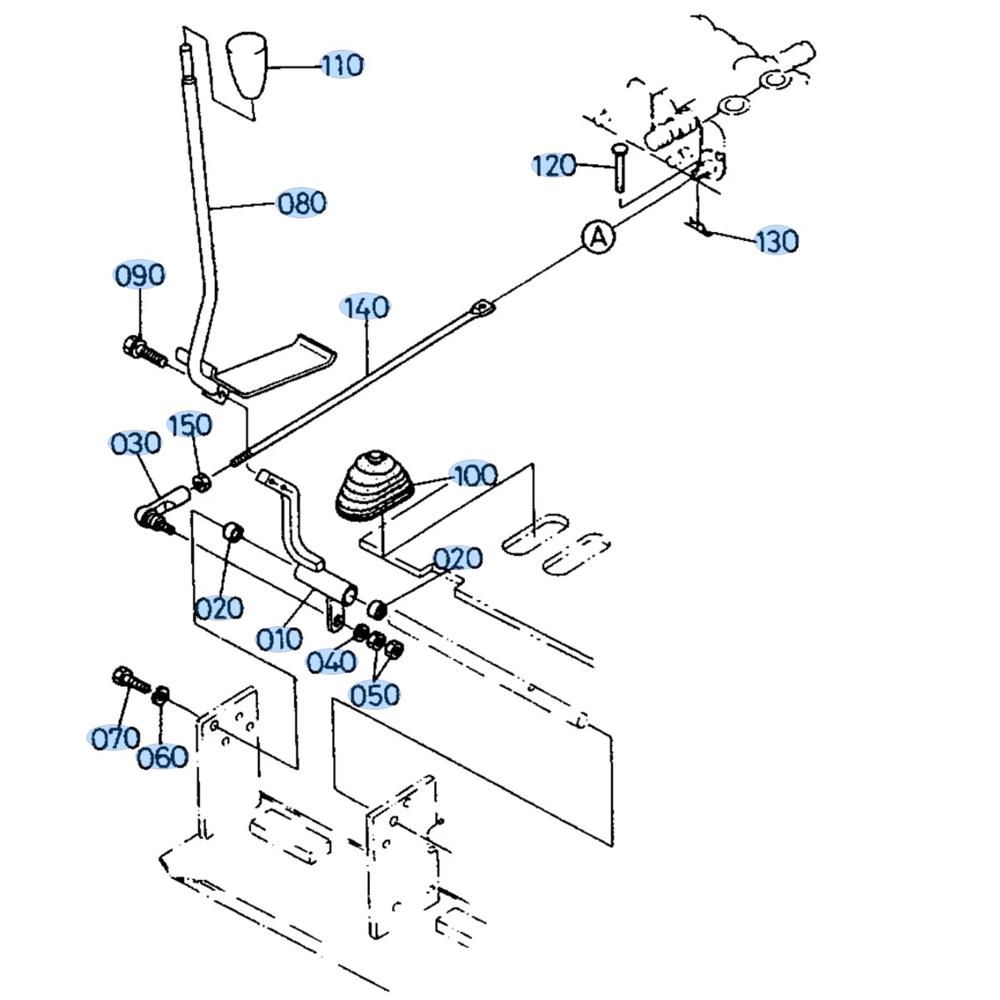 110
120
080
A
130
090
140
150
030
100
020
020
010
040
050
070
060