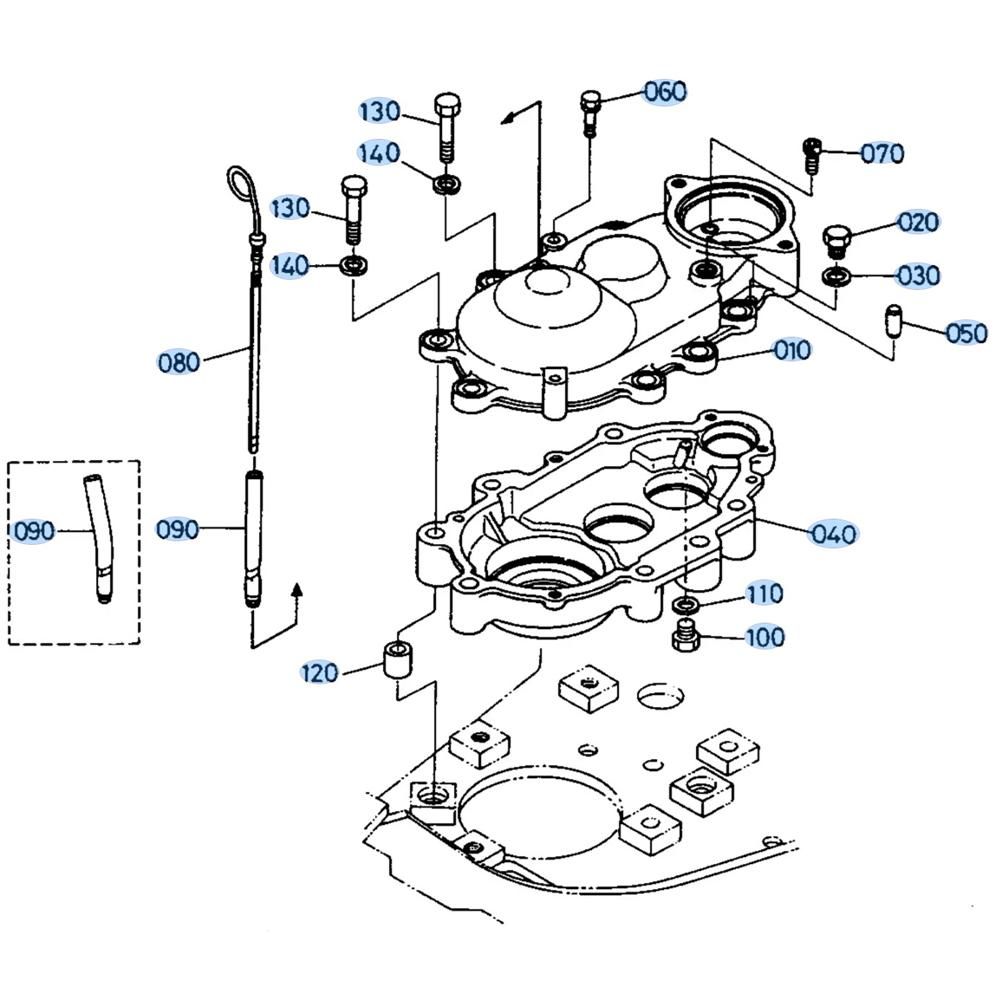 130
060
140
070
130
020
140
030
050
080
010
090
090
040
110
100
120