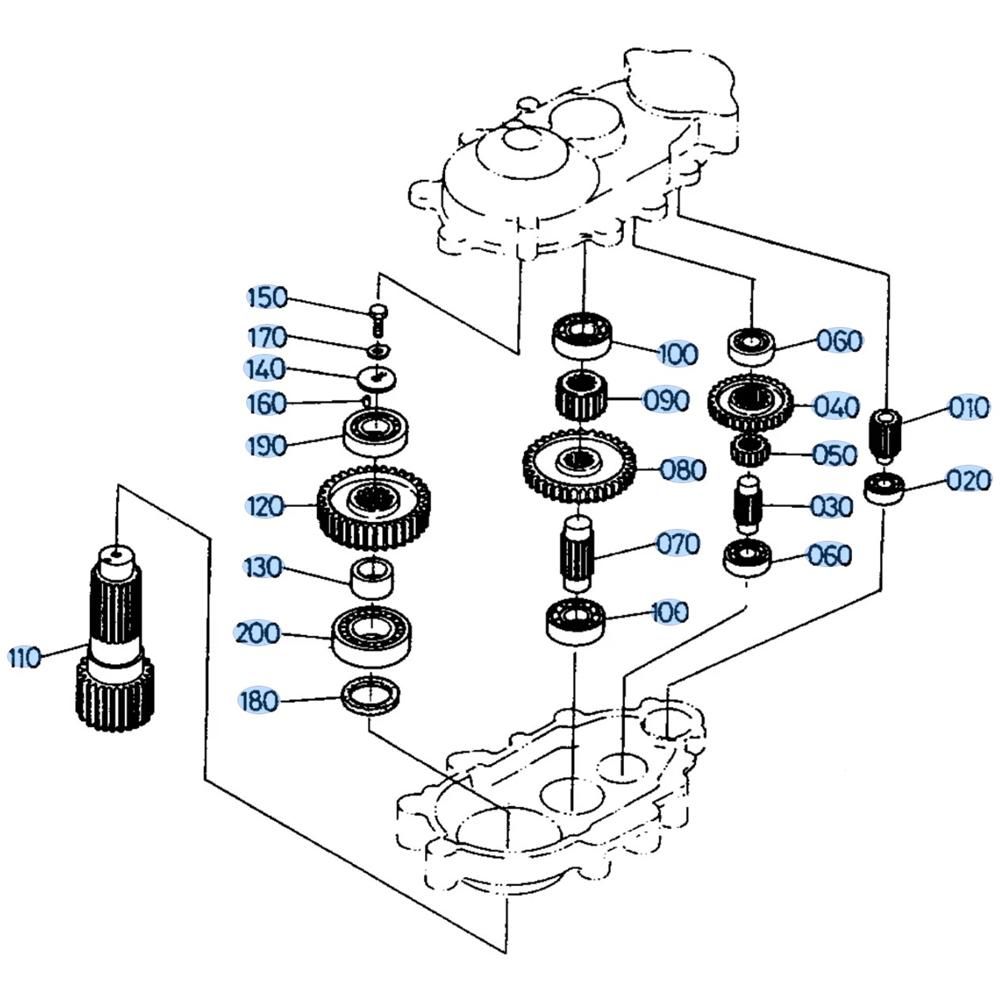 150
170
140
160
190
120
130
200
180
110
100
090
080
070
100
060
040
050
030
060
010
020