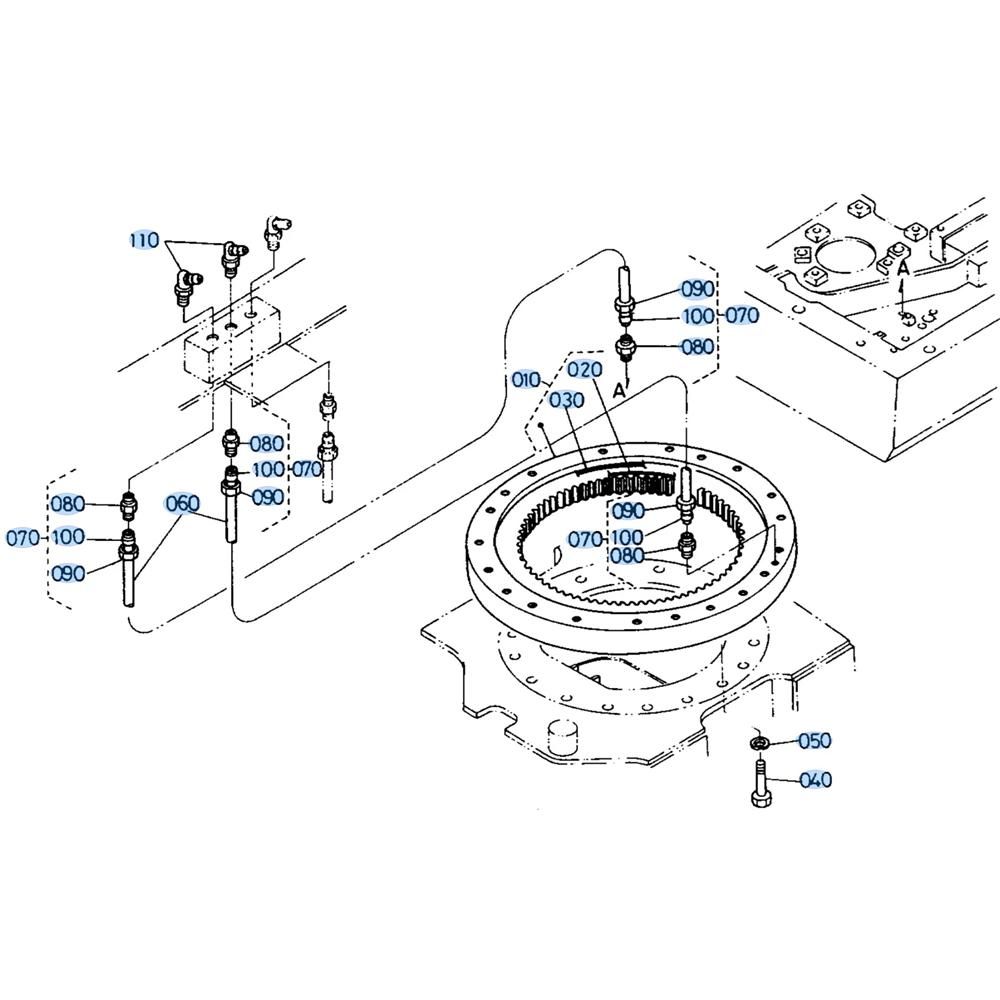 110
090
100
070
080
A
A
010
020
030
080
100
070
090
080
070
100
090
060
090
070
100
080
050
040