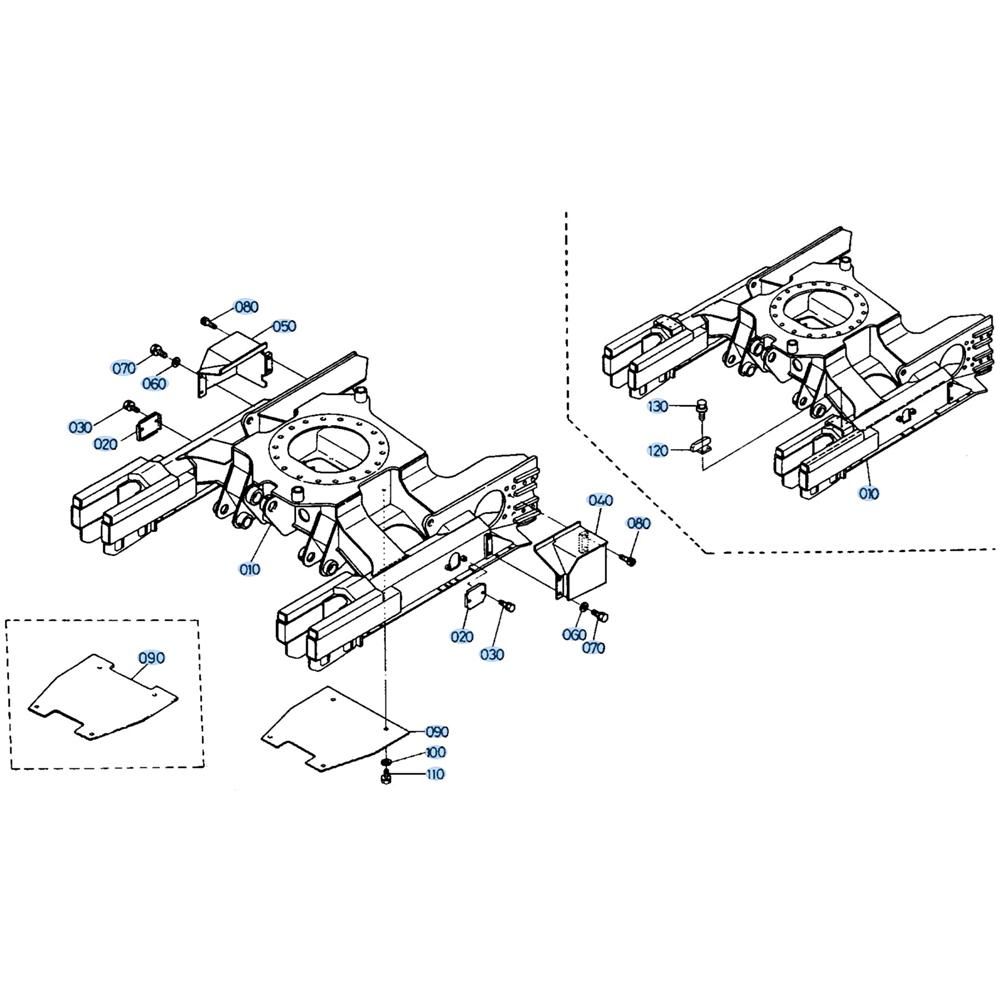 080
050
070
060
030
020
010
040
080
020
030
060
070
090
090
100
110
130
120
010