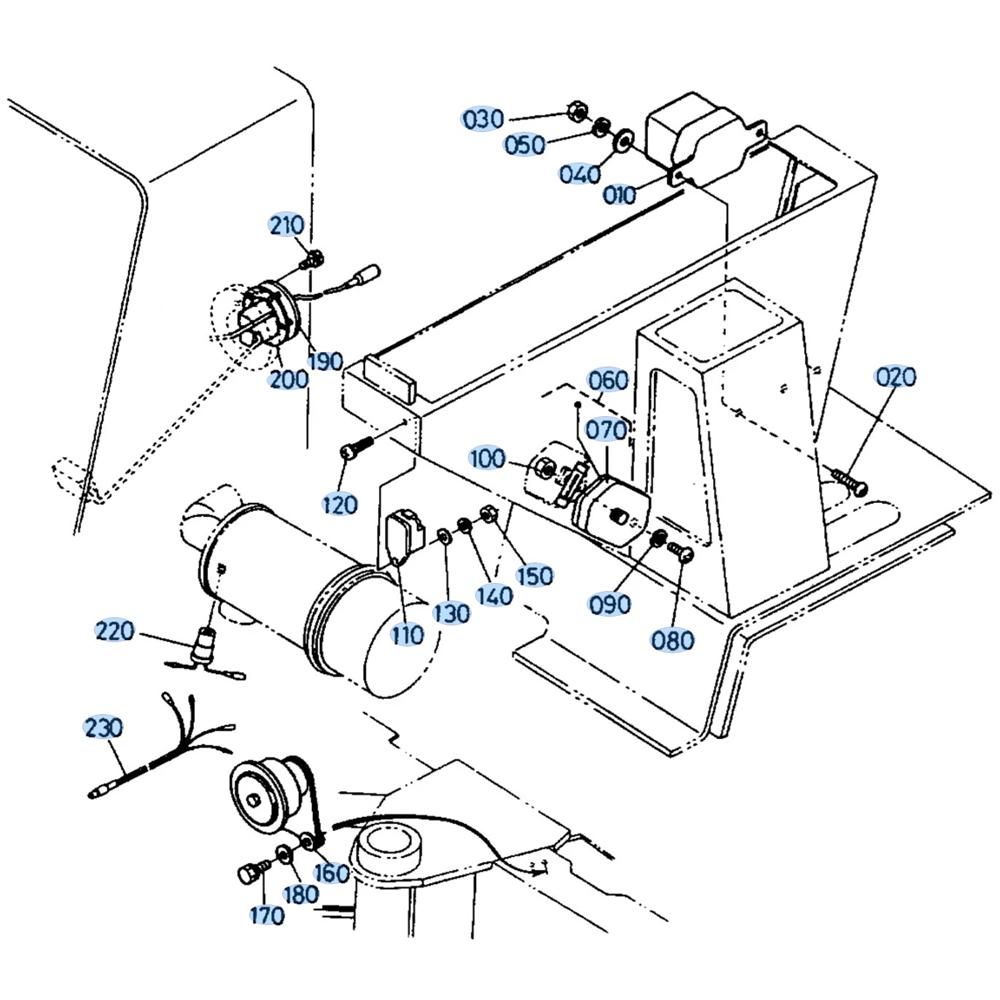 030
050
040
010
210
190
200
060
020
070
100
120
150
140
130
110
090
080
220
230
160
180
170