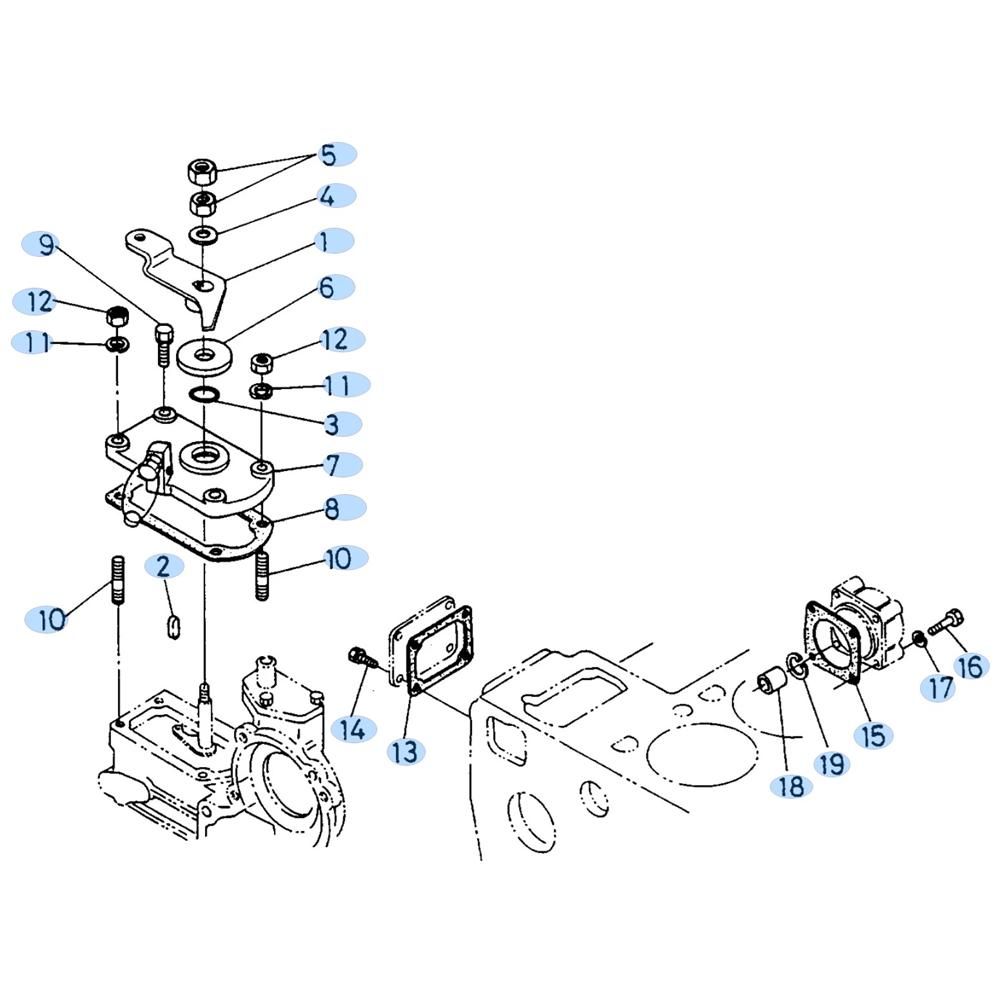 5
4
1
9
6
12
11
12
11
3
7
8
10
2
10
14
13
16
17
15
19
18