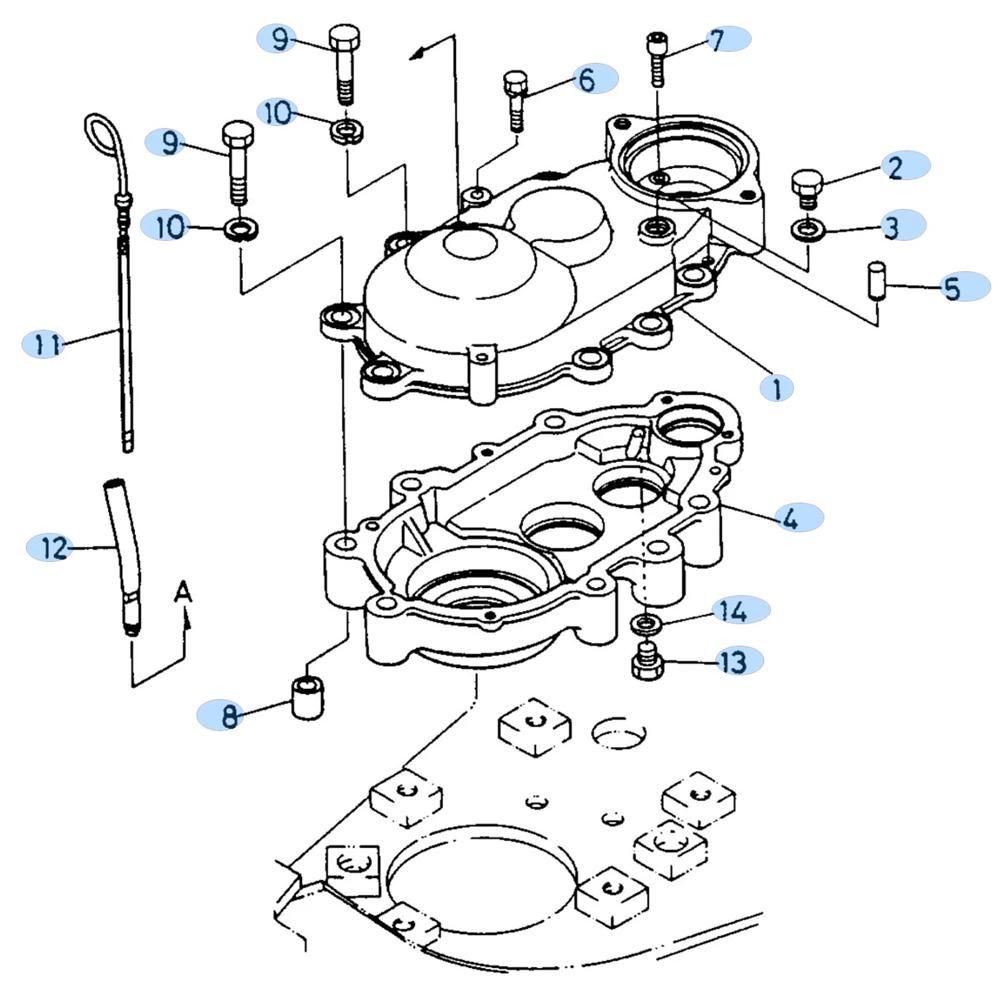 9
7
6
10
9
2
10
3
5
11
1
4
12
A
14
13
8