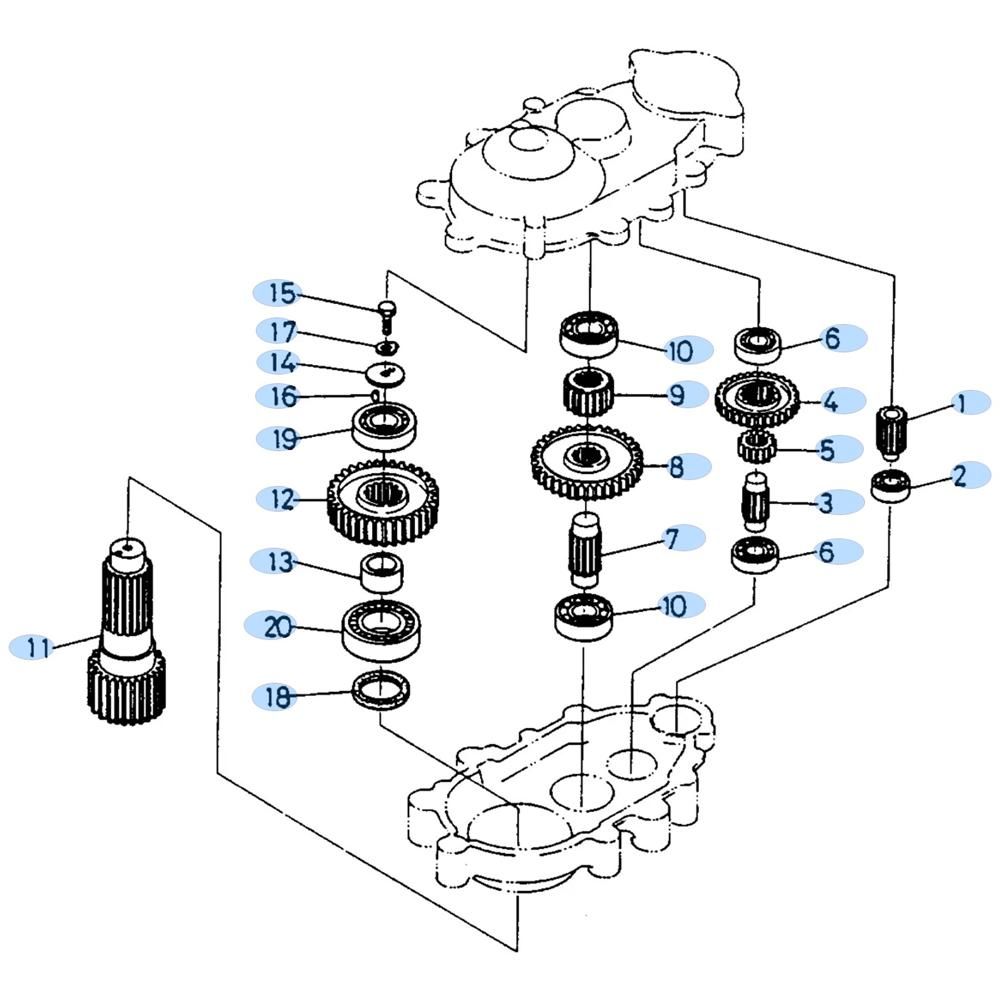 15
17
14
16
19
12
13
20
18
11
10
9
8
7
10
6
4
5
3
6
1
2