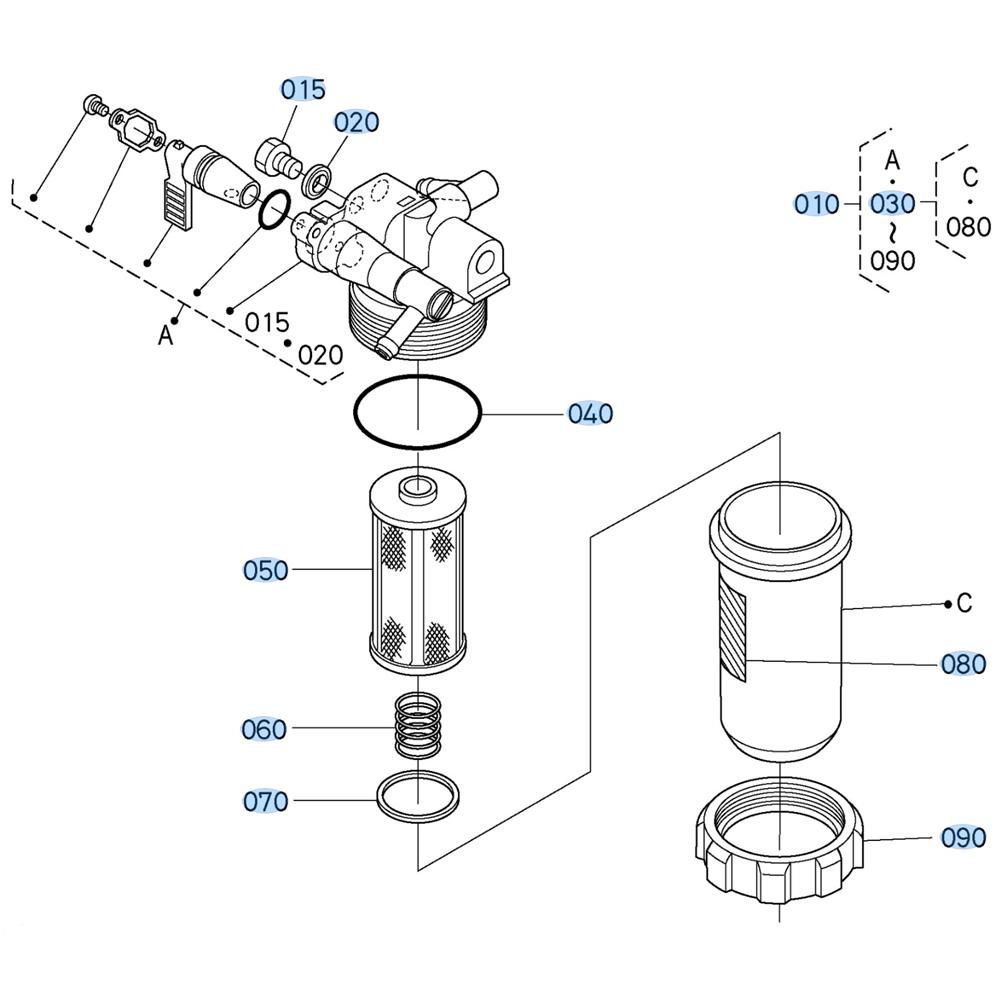 015
020
A
015
020
010
A
030
~
090
C
080
040
050
C
080
060
070
090