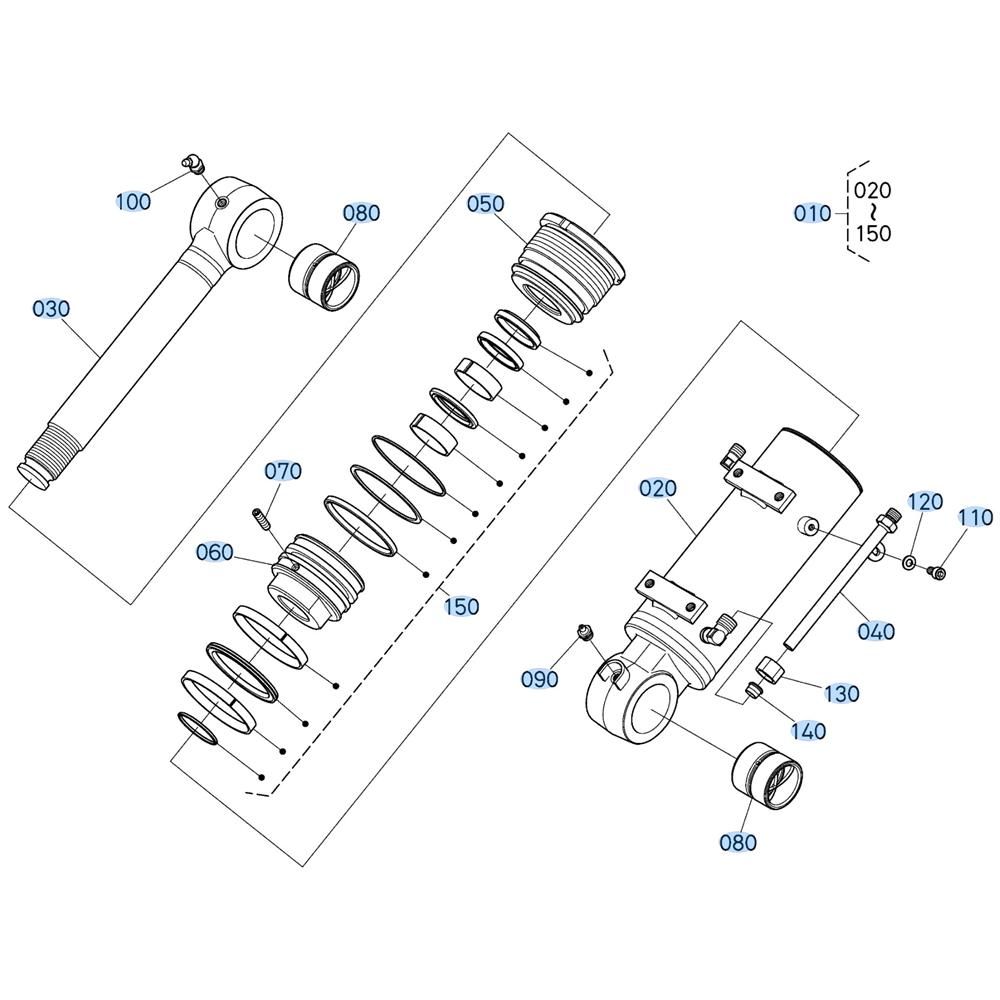 100
080
050
010
020
~
150
030
070
060
150
020
120
110
040
090
130
140
080