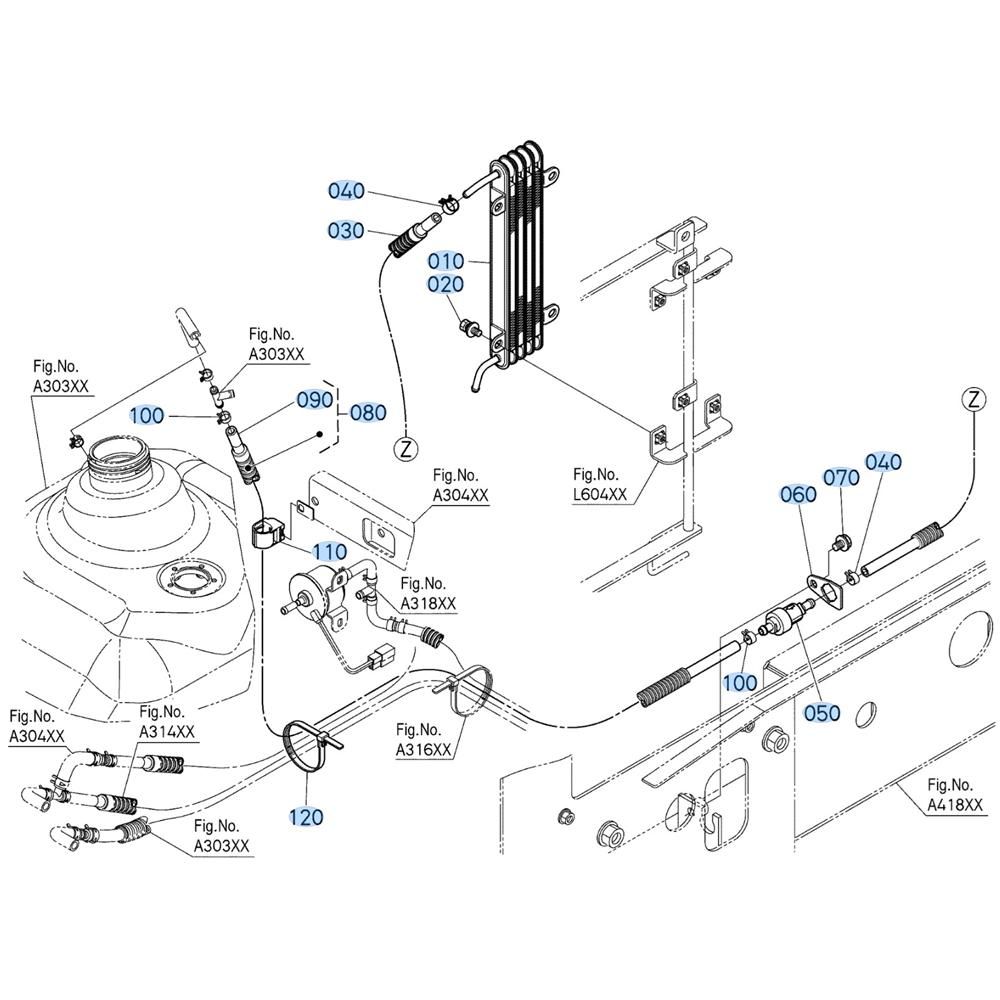 040
030
010
020
Fig.No.
A303XX
Fig.No.
A303XX
100
090
080
Z
Z
Fig.No.
A304XX
Fig.No.
L604XX
060
070
040
110
Fig.No.
A318XX
100
050
Fig.No.
A304XX
Fig.No.
A314XX
Fig.No.
A316XX
120
Fig.No.
A303XX
Fig.No.
A418XX