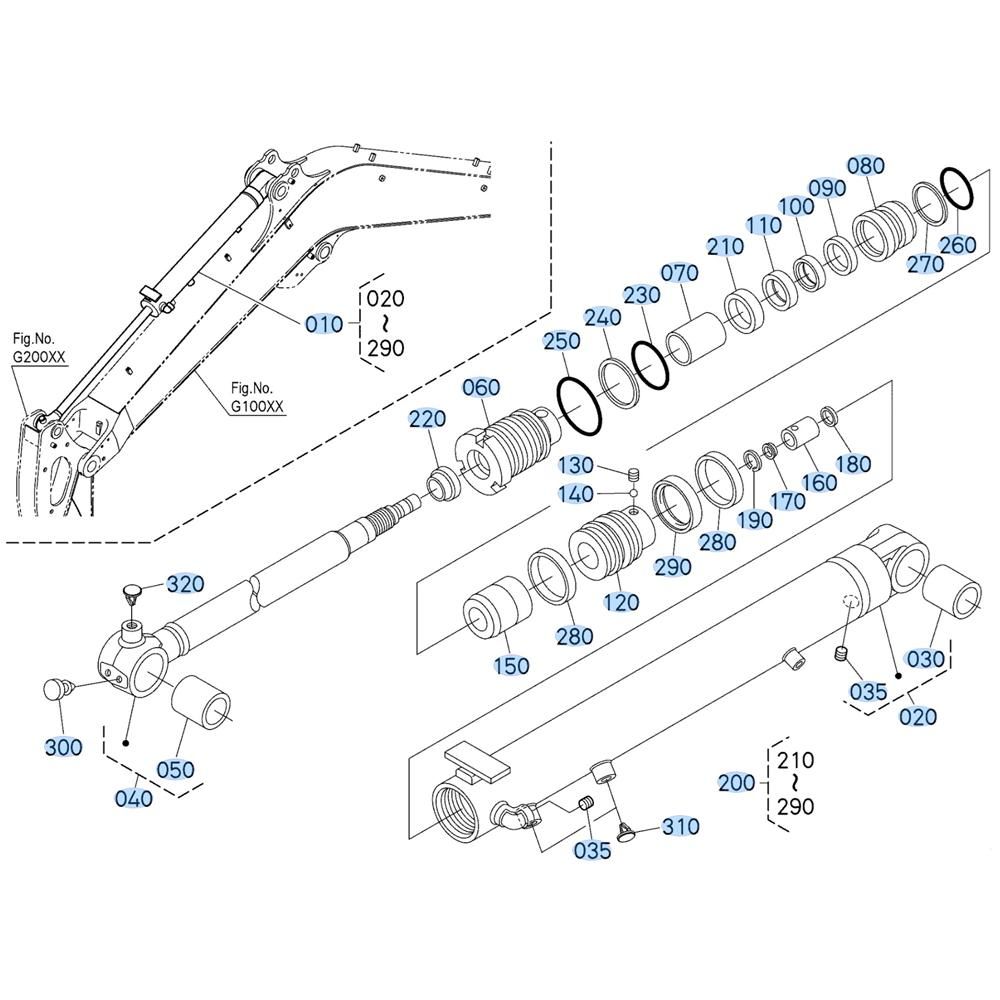 Fig.No.
G200XX

Fig.No.
G100XX

010
020
~
290

080
090
100
110
210
070
230
240
250
260
270
060
220
130
140
180
160
170
190
280
290
120
280
150
320
300
050
040
030
035
020
200
210
~
290
310
035