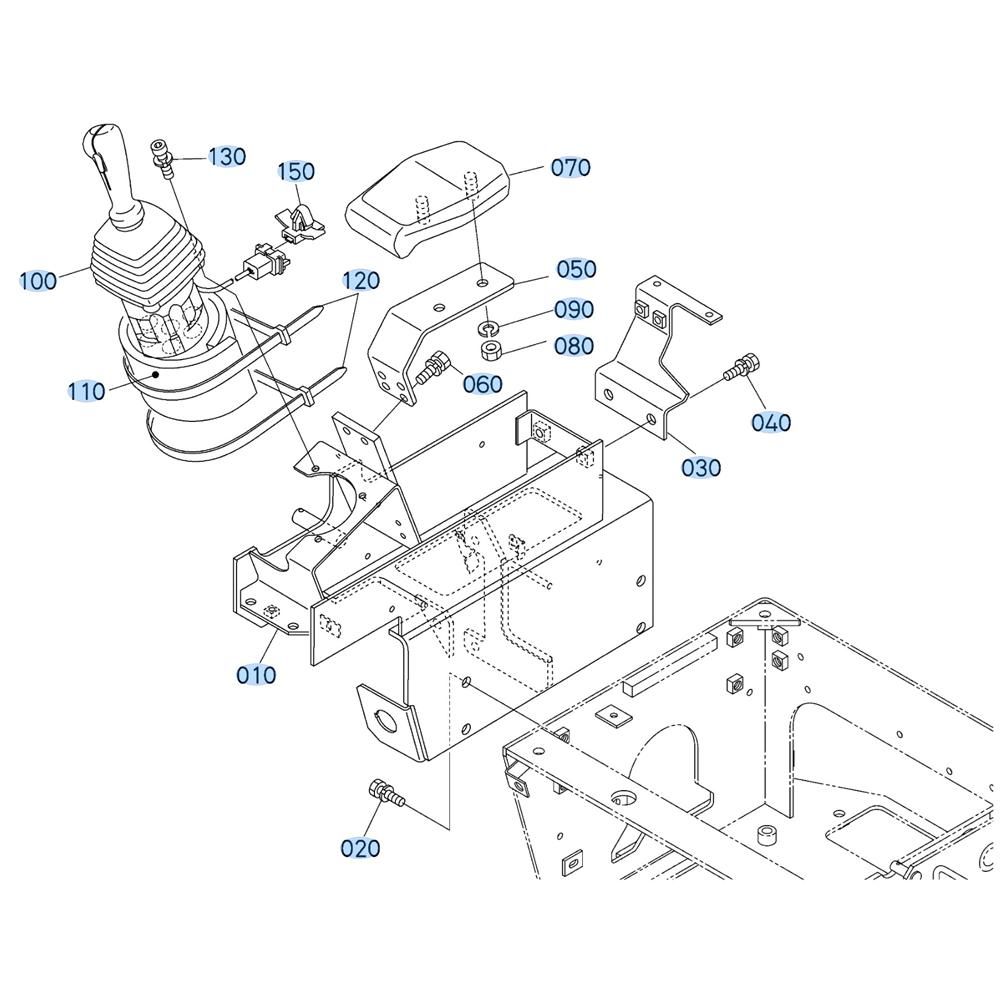 130
150
070
100
120
050
090
080
110
060
040
030
010
020