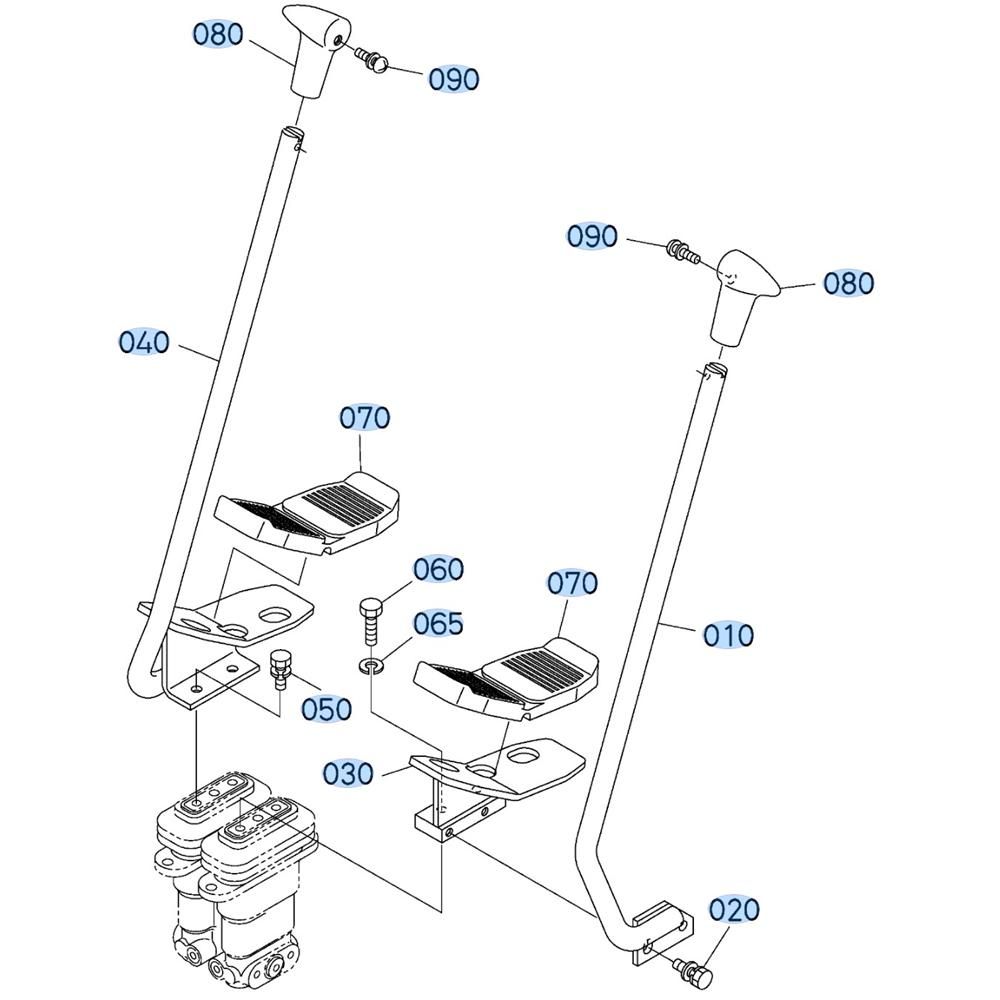 080
090
090
080
040
070
060
070
065
010
050
030
020