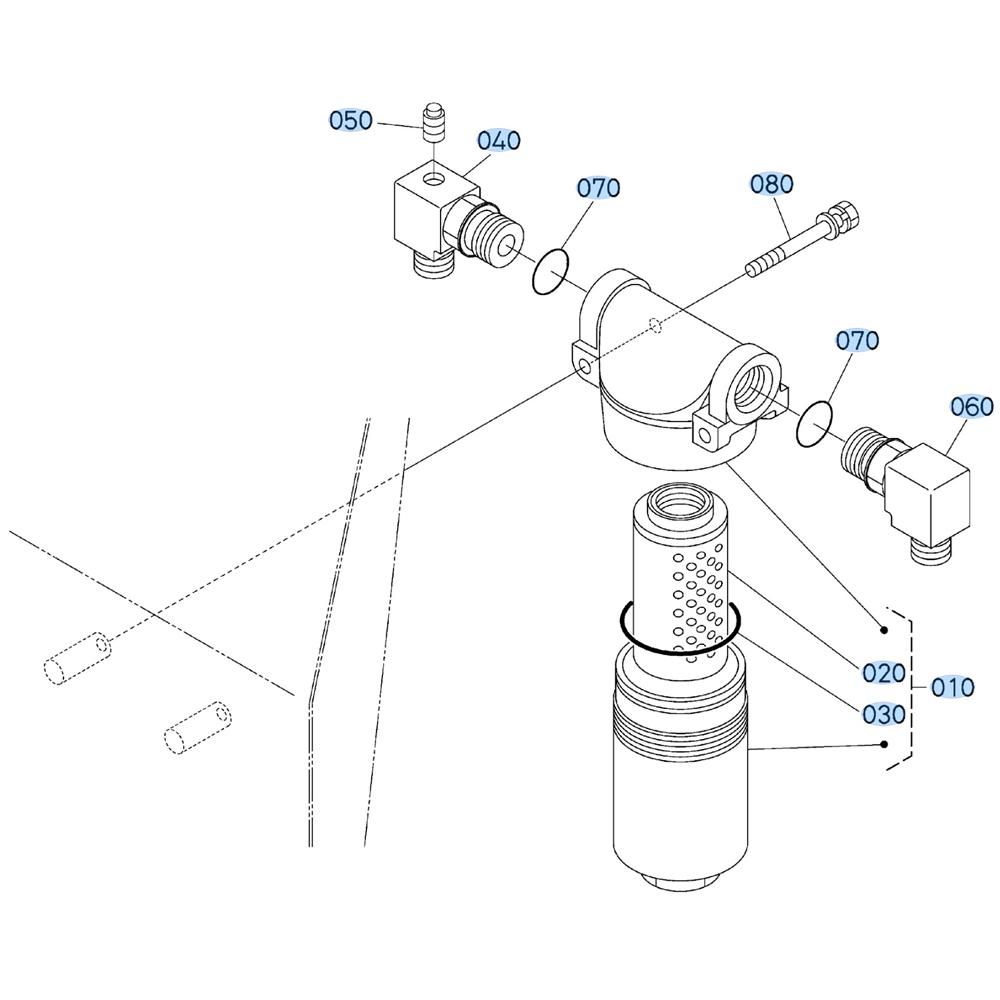 050
040
070
080
070
060
020
010
030