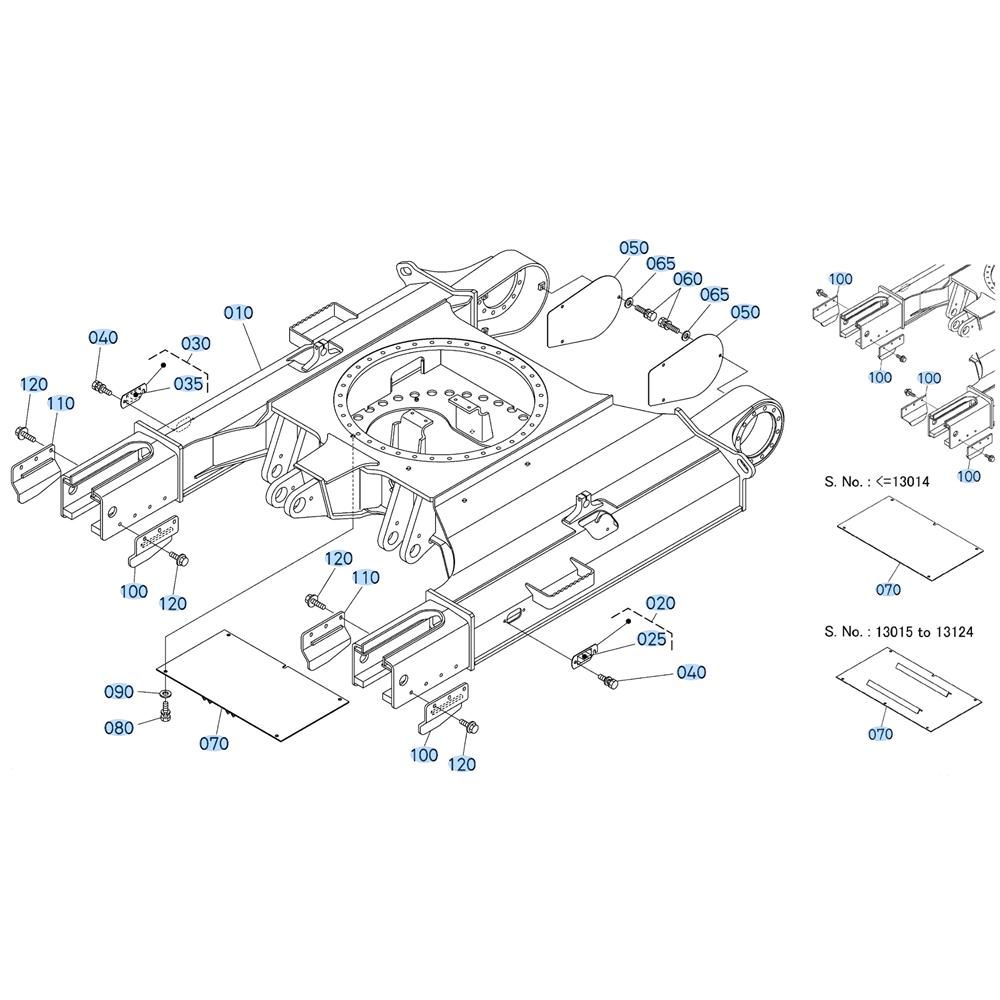 050
065
060
065
050
010
040
030
035
120
110
100
120
120
110
020
025
040
090
080
070
100
120
100
100
100
100
S. No. : <=13014
070
S. No. : 13015 to 13124
070