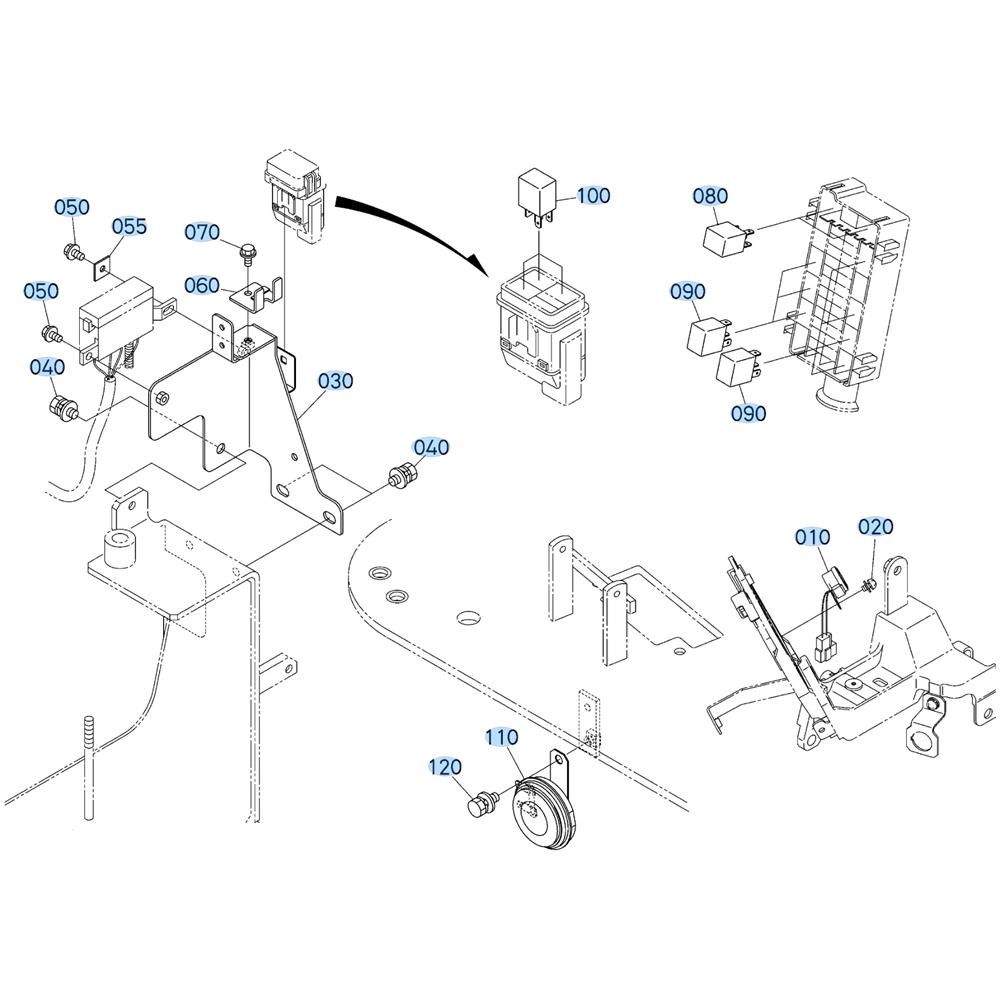 050
055
070
100
080
050
060
090
040
030
090
040
010
020
110
120