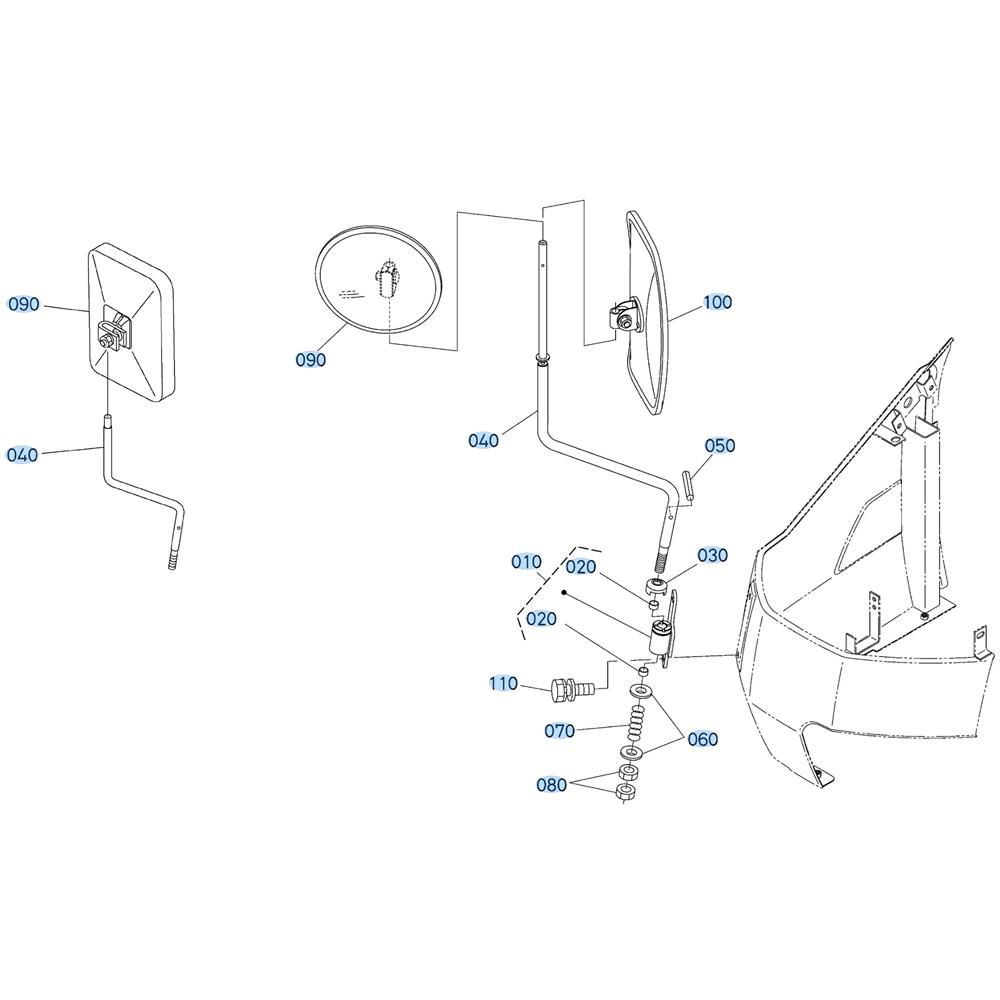 090
040
090
040
100
050
010
020
030
020
110
070
060
080