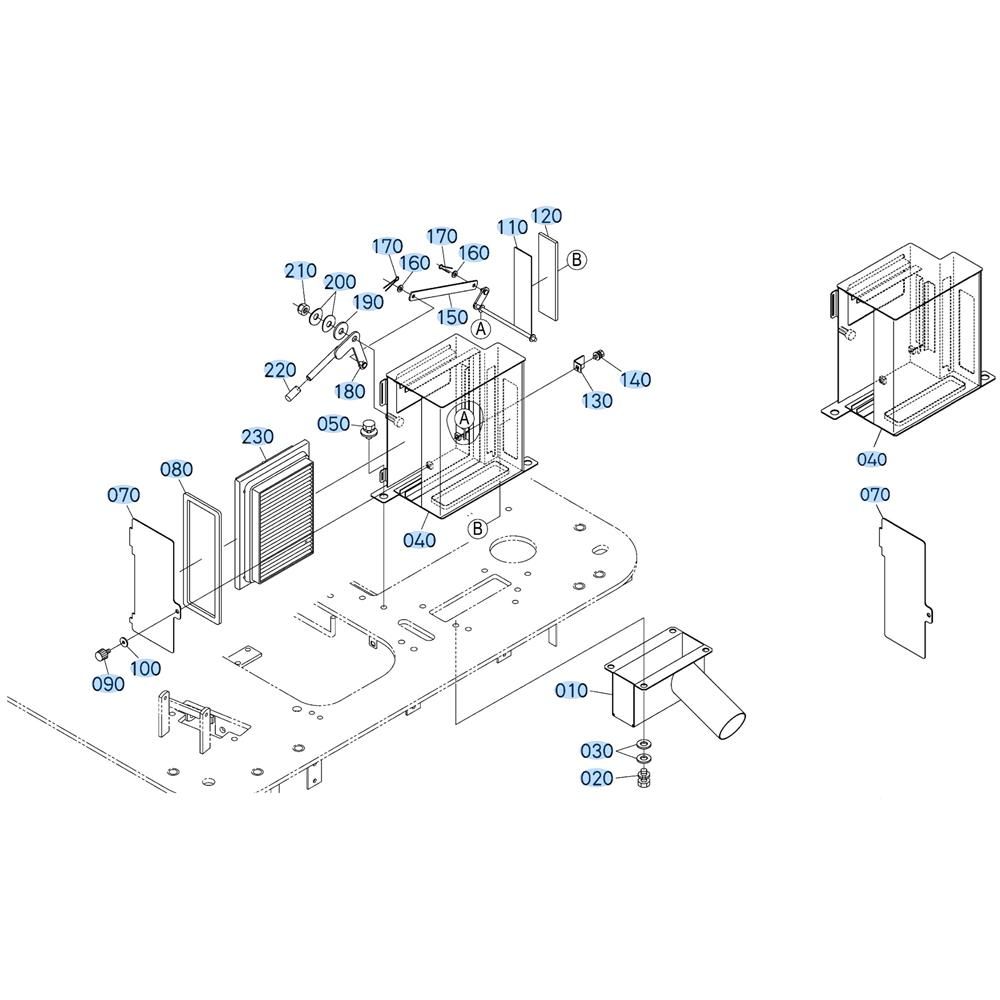 110
120
170
170
160
160
B
210
200
190
150
A
220
180
140
130
050
A
230
080
070
040
B
090
100
010
030
020
040
070