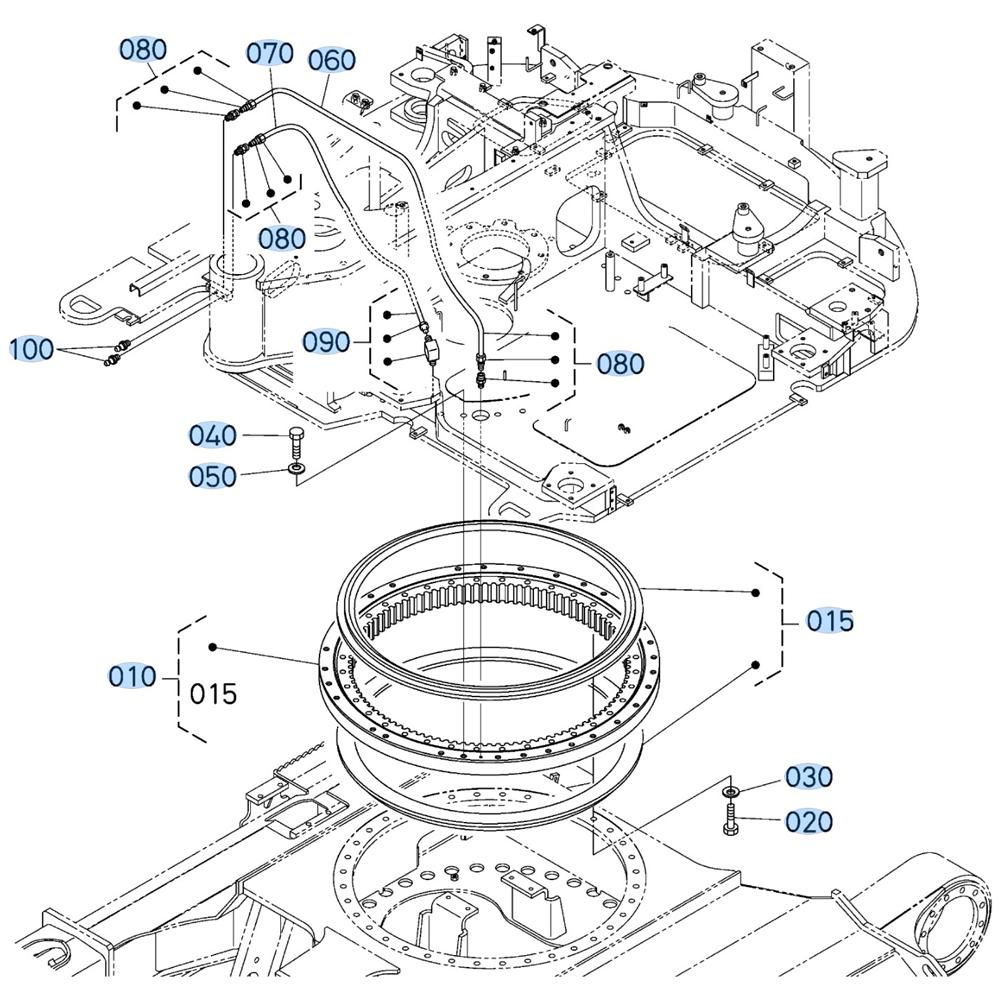 080
070
060
080
100
090
080
040
050
015
010
015
030
020