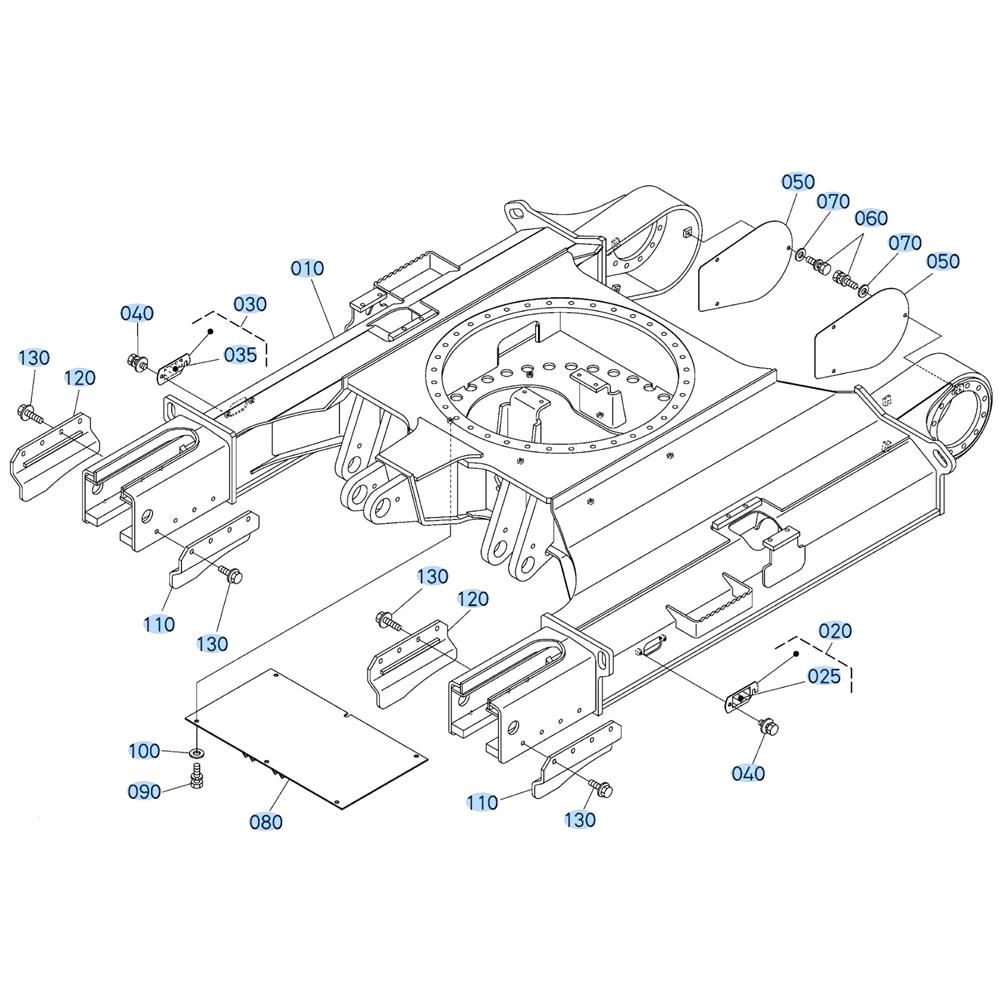 050
070
060
070
050
010
040
030
035
130
120
110
130
130
120
020
025
040
100
090
080
110
130