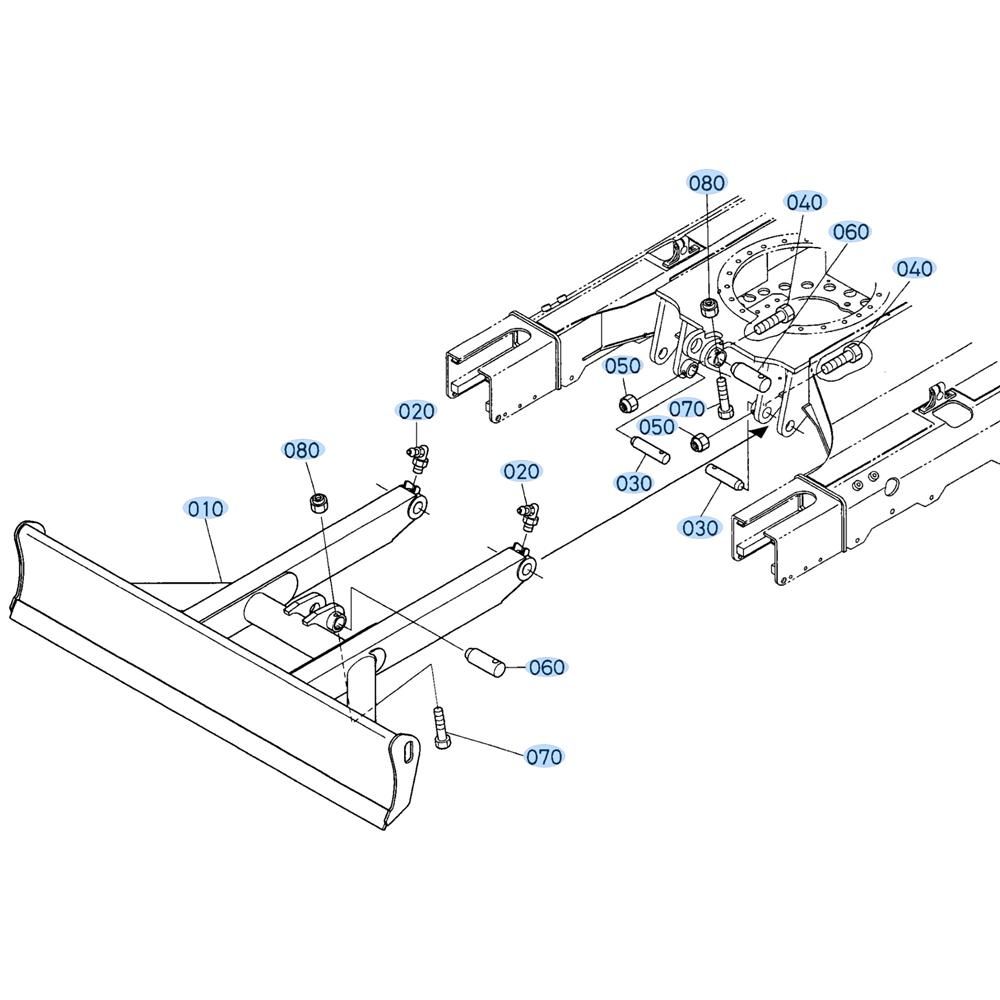 080
040
060
040
050
070
050
030
030
020
080
020
010
060
070