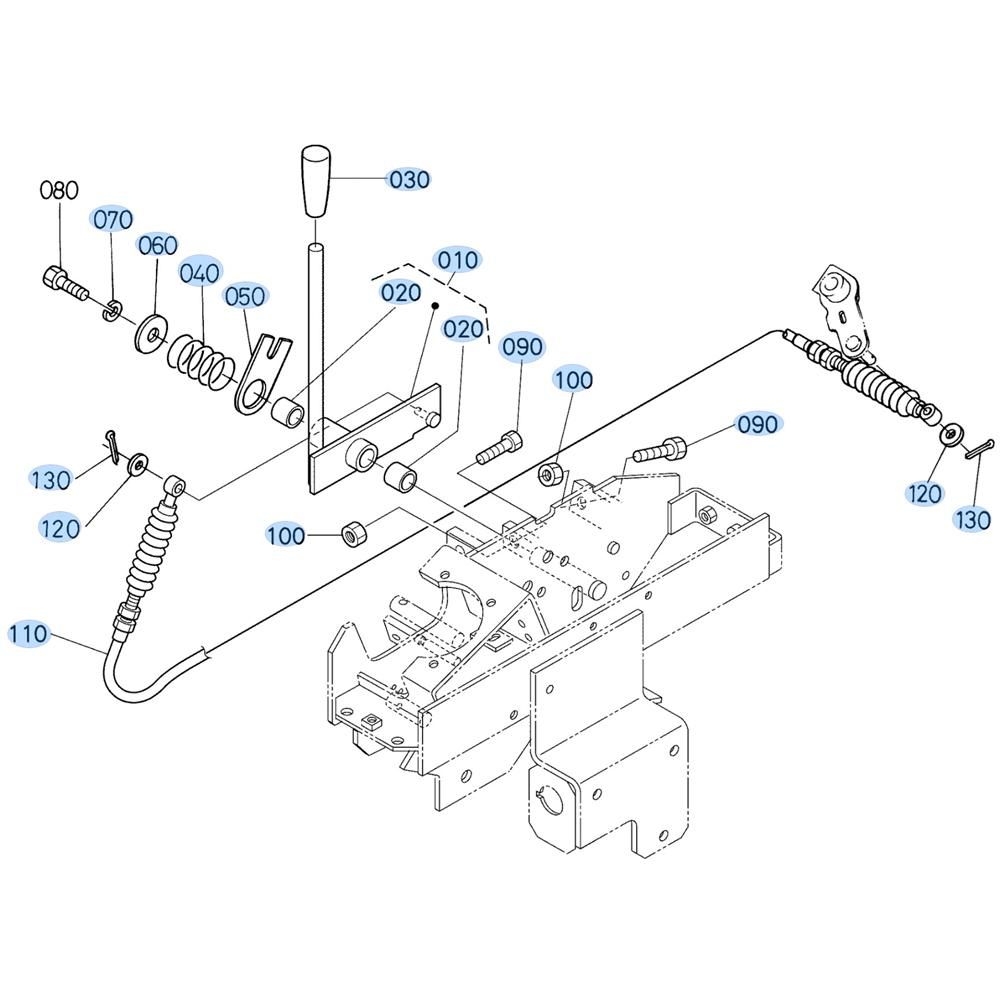 080
070
060
040
050
030
010
020
020
090
100
090
130
120
100
110
120
130