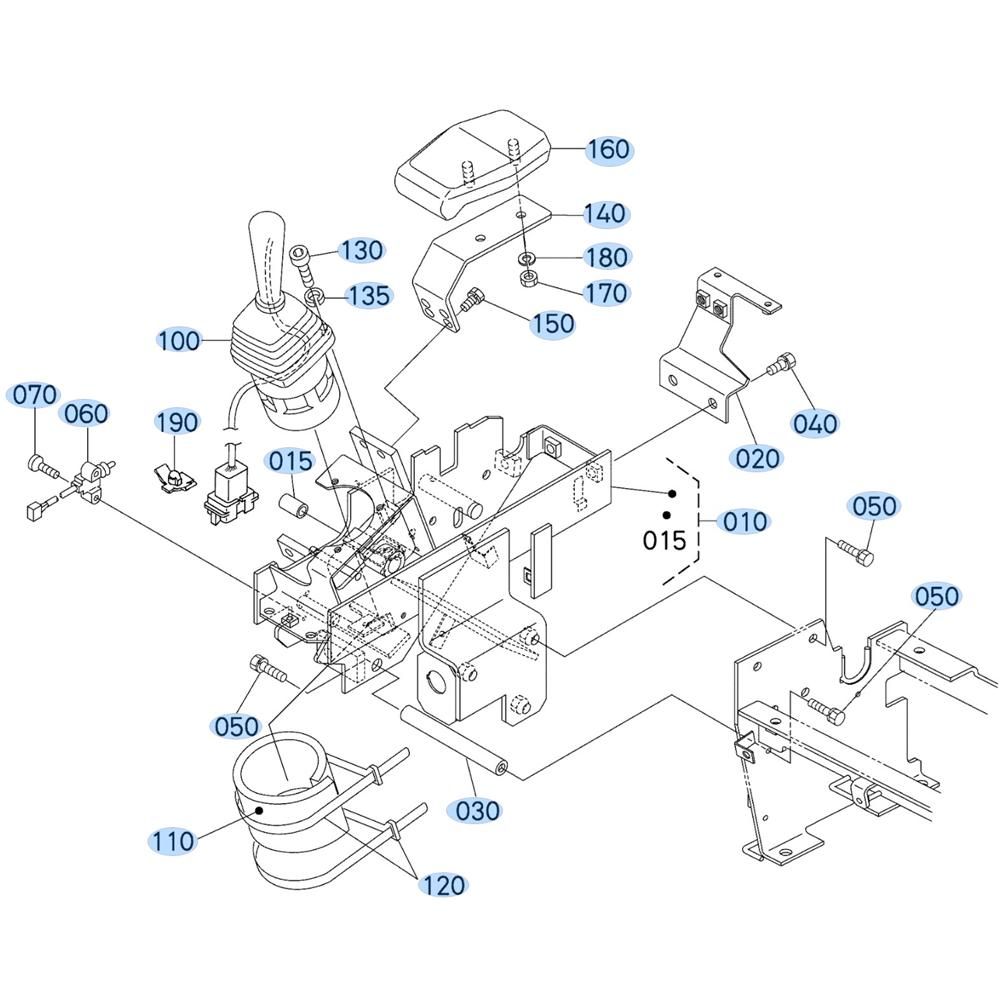 160
140
130
180
135
170
150
100
070
060
190
040
015
020
010
015
050
050
050
030
110
120