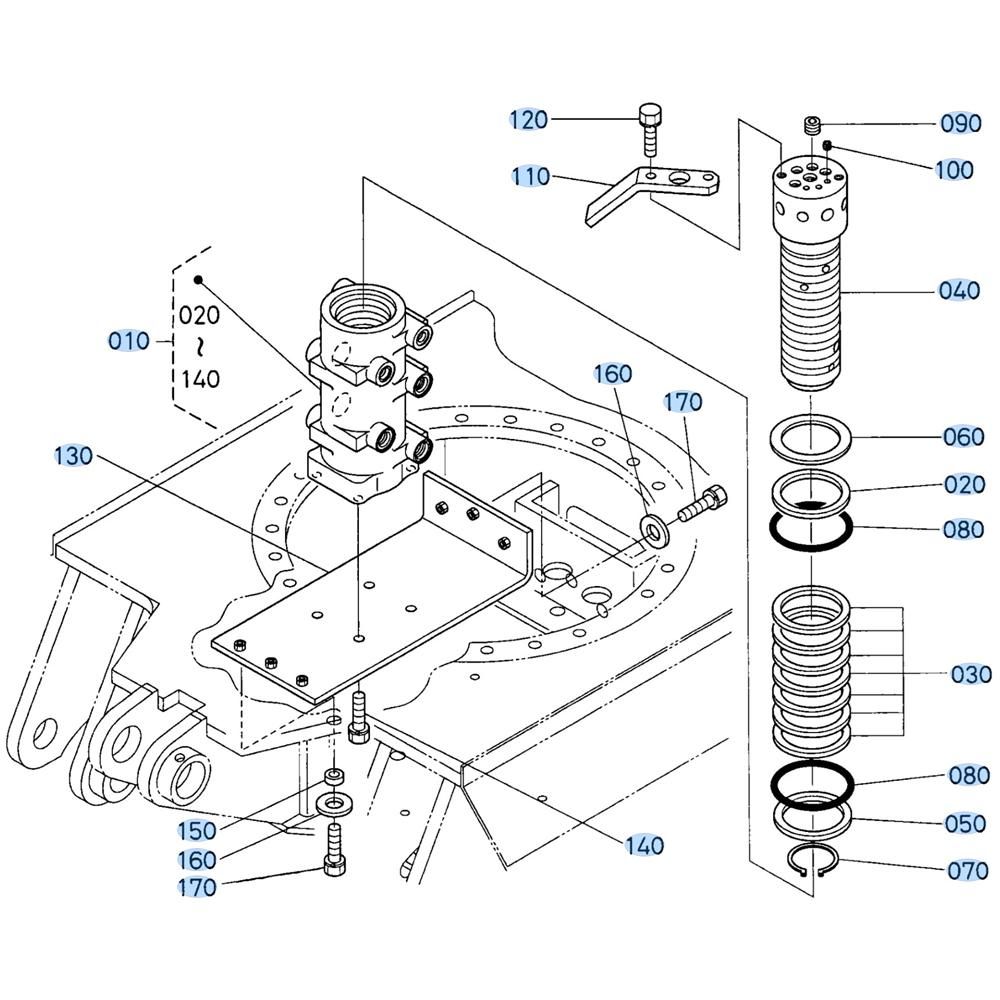 120
110
090
100
040
010
020
~
140
160
170
130
060
020
080
030
080
050
070
150
160
170
140