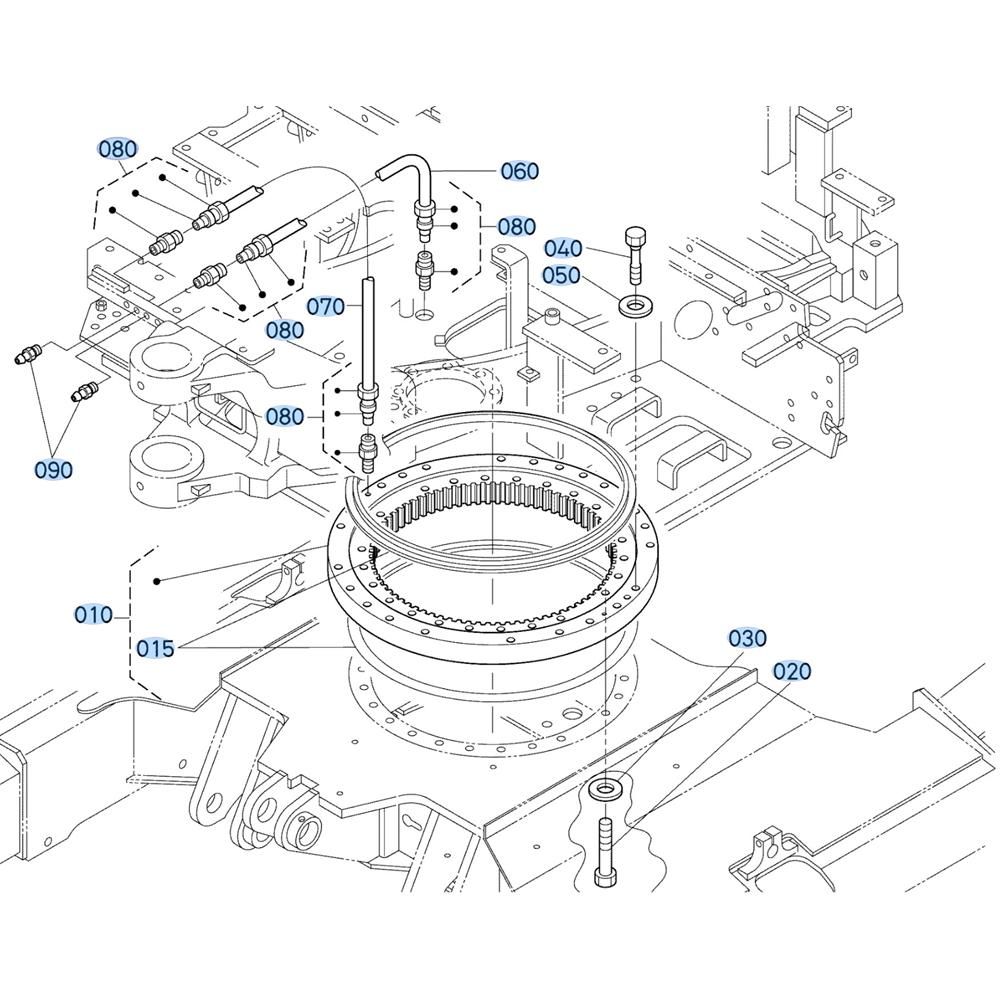 080
060
080
040
050
070
080
080
090
010
015
030
020