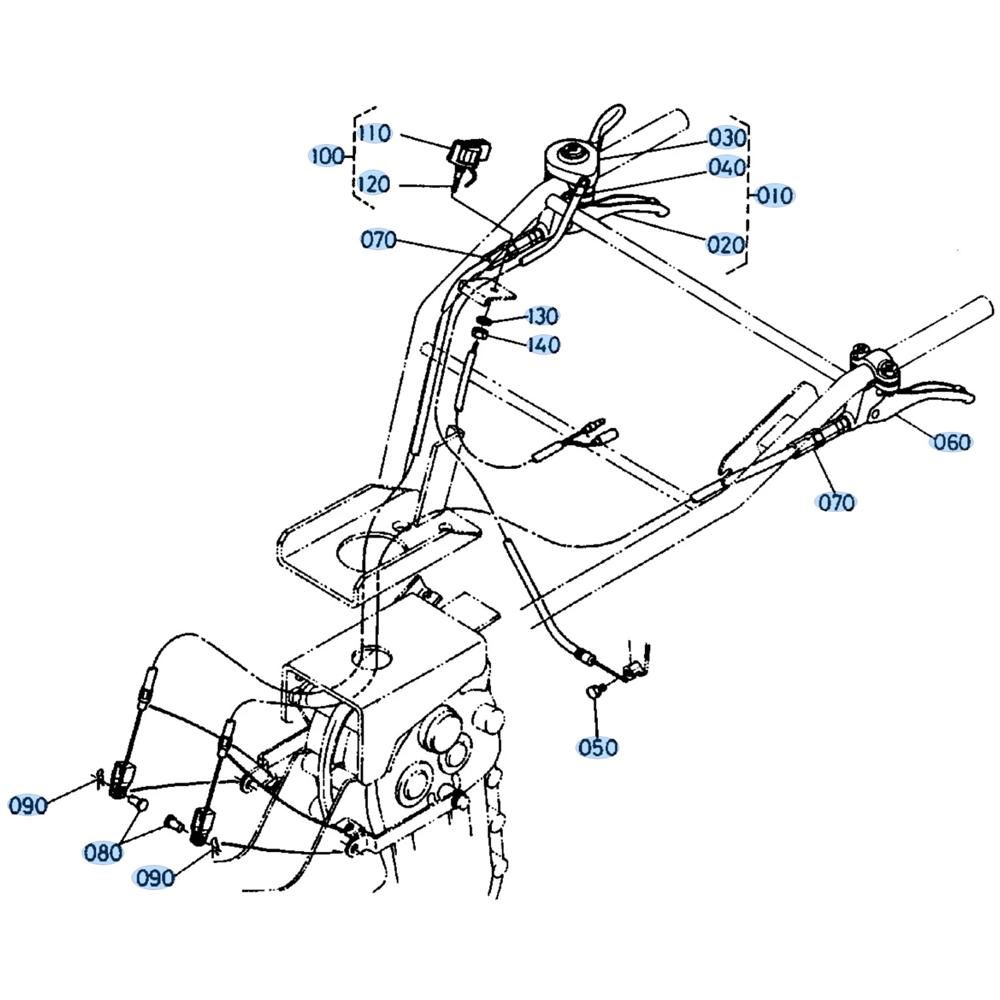 110
100
120
030
040
010
020
070
130
140
060
070
050
090
080
090