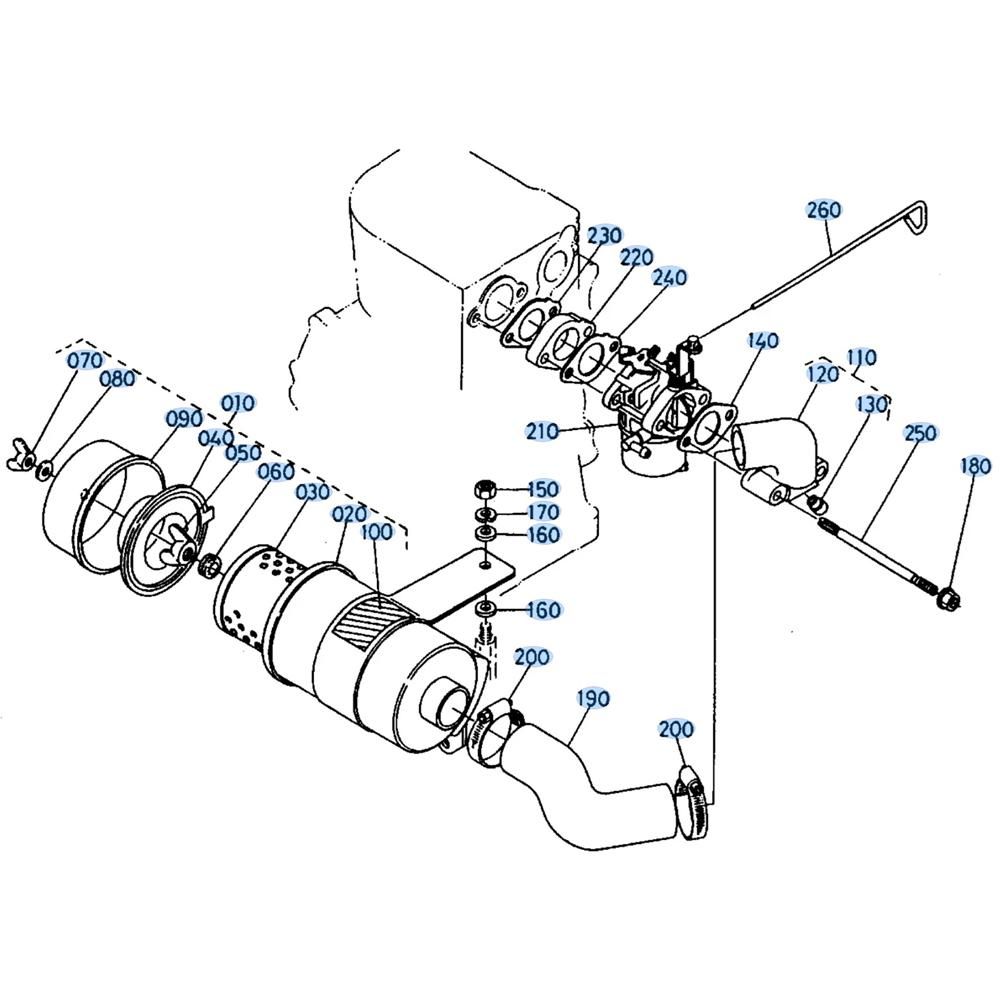 260
230
220
240
140
110
120
130
250
180
210
070
080
010
090
040
050
060
030
020
100
150
170
160
160
200
190
200