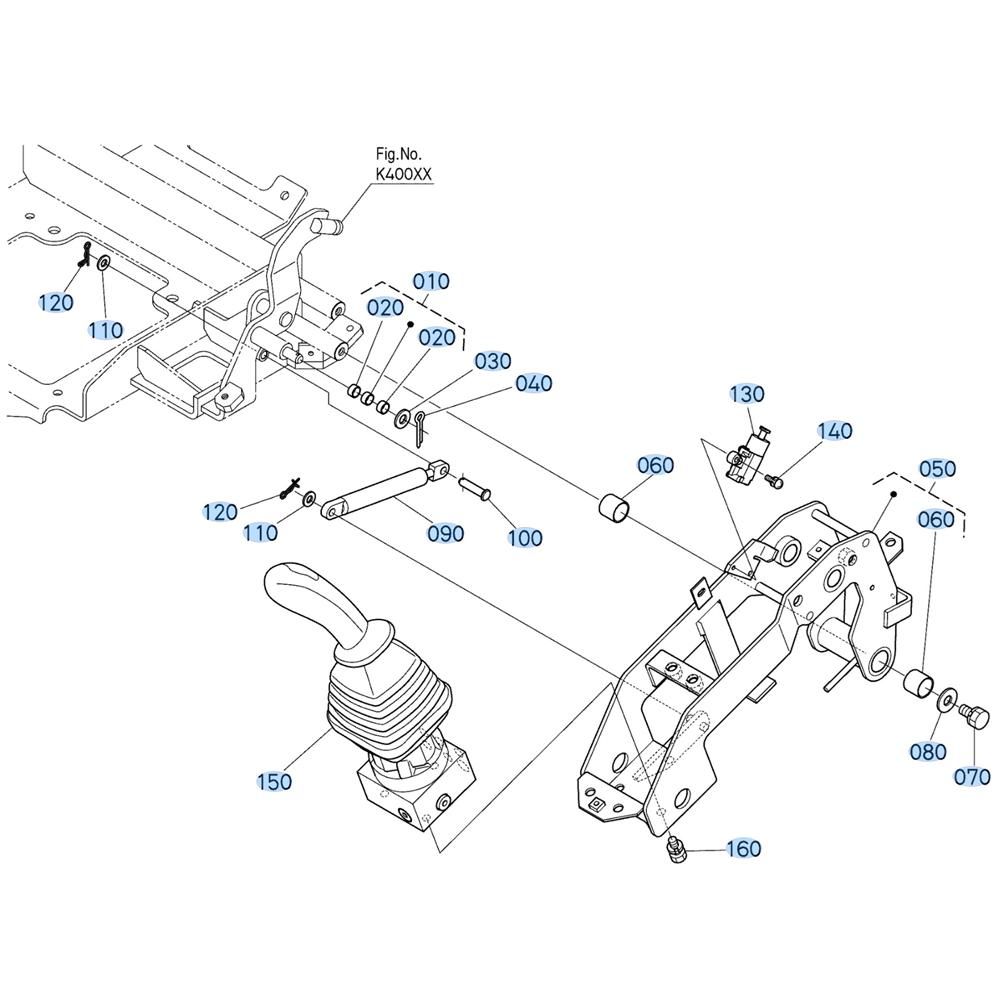 Fig.No.
K400XX

120
110
010
020
020
030
040
130
140
060
050
060
120
110
090
100
150
080
070
160