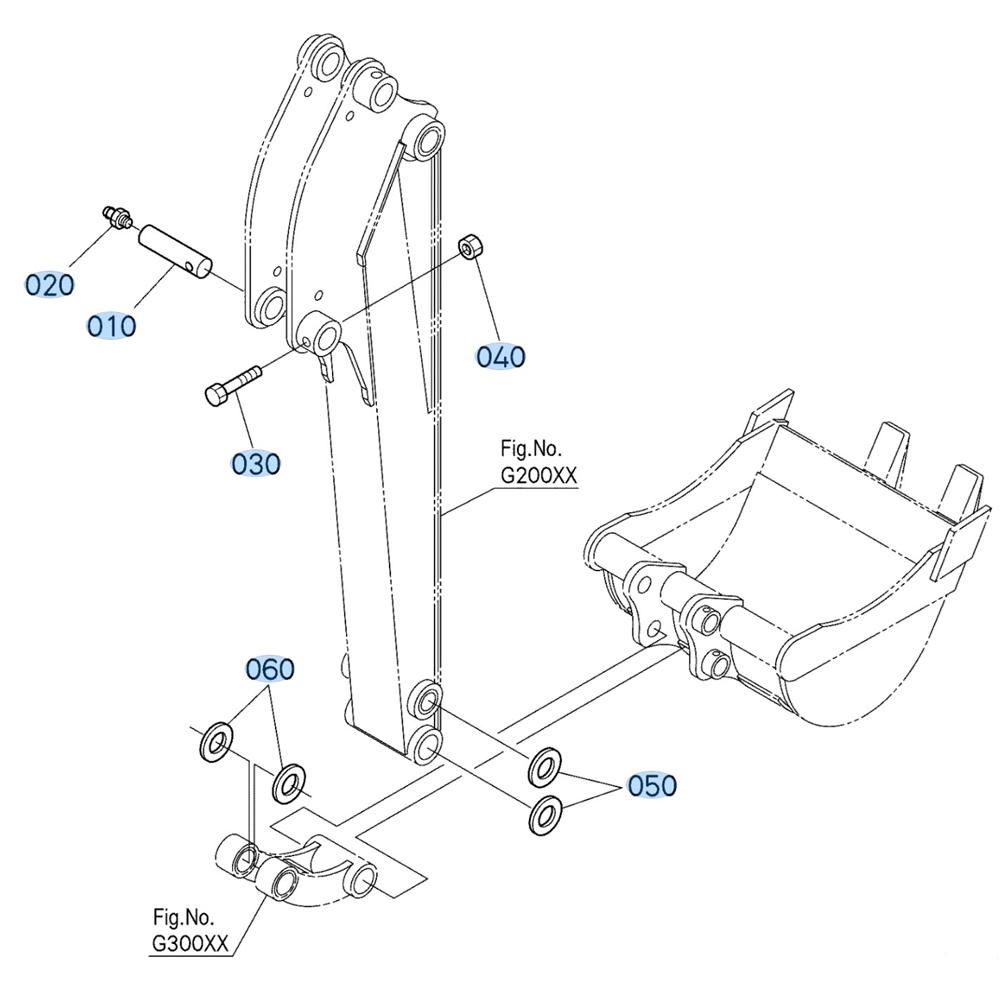 020
010
040
030
Fig.No.
G200XX
060
050
Fig.No.
G300XX