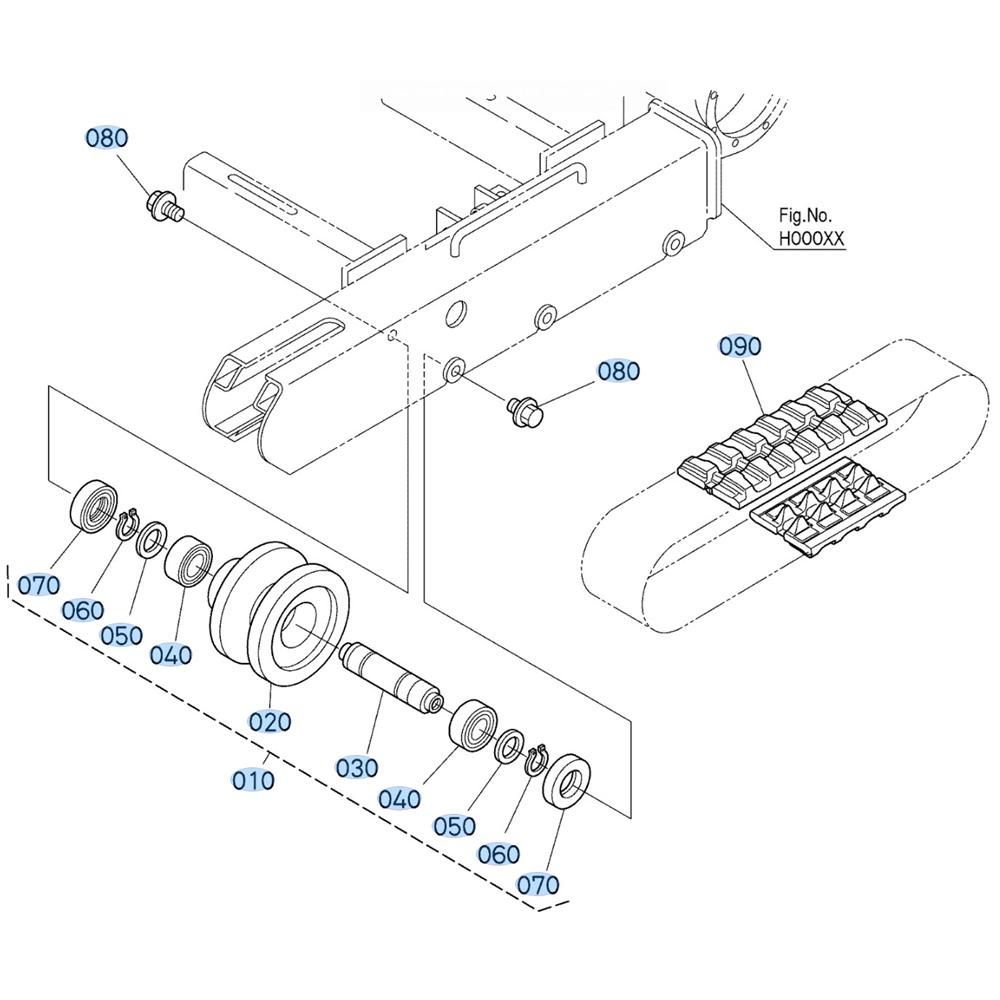 080

Fig.No.
H000XX

090

080

070

060

050

040

020

010

030

040

050

060

070