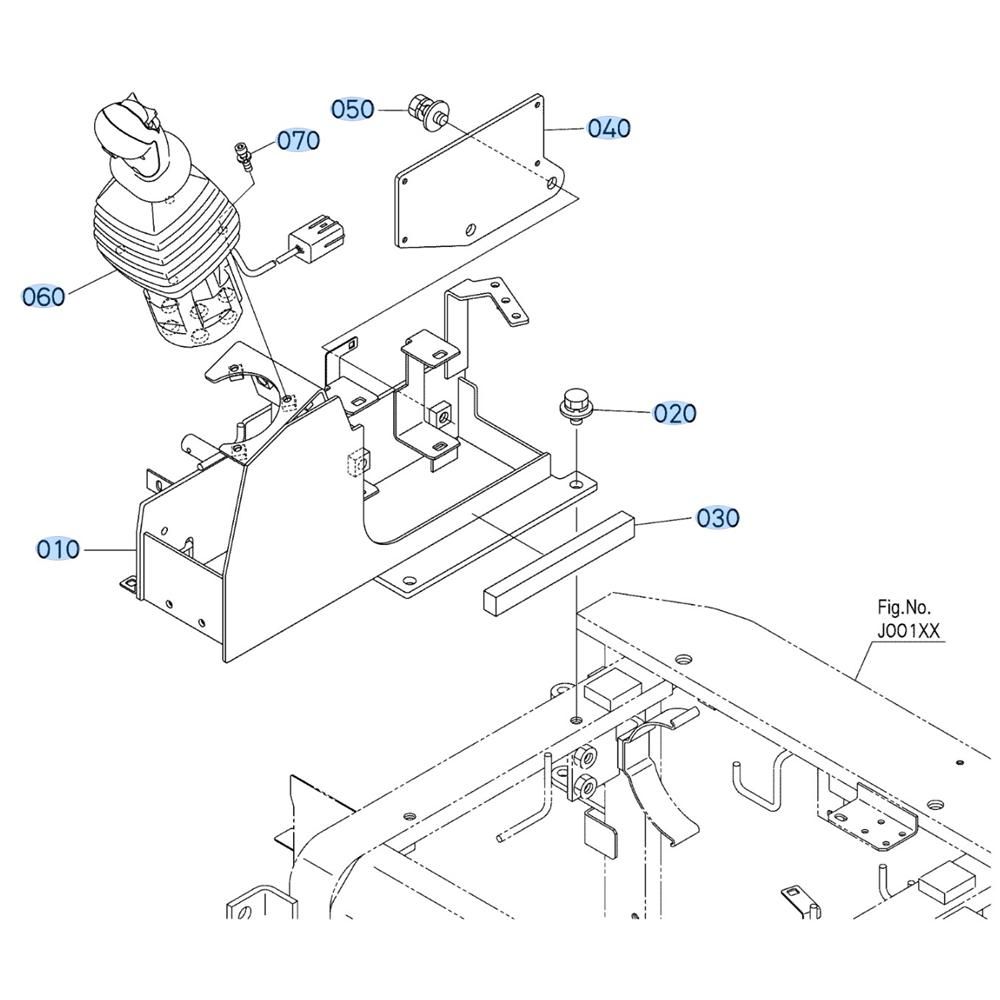 050
040
070
060
020
030
010
Fig.No.
J001XX