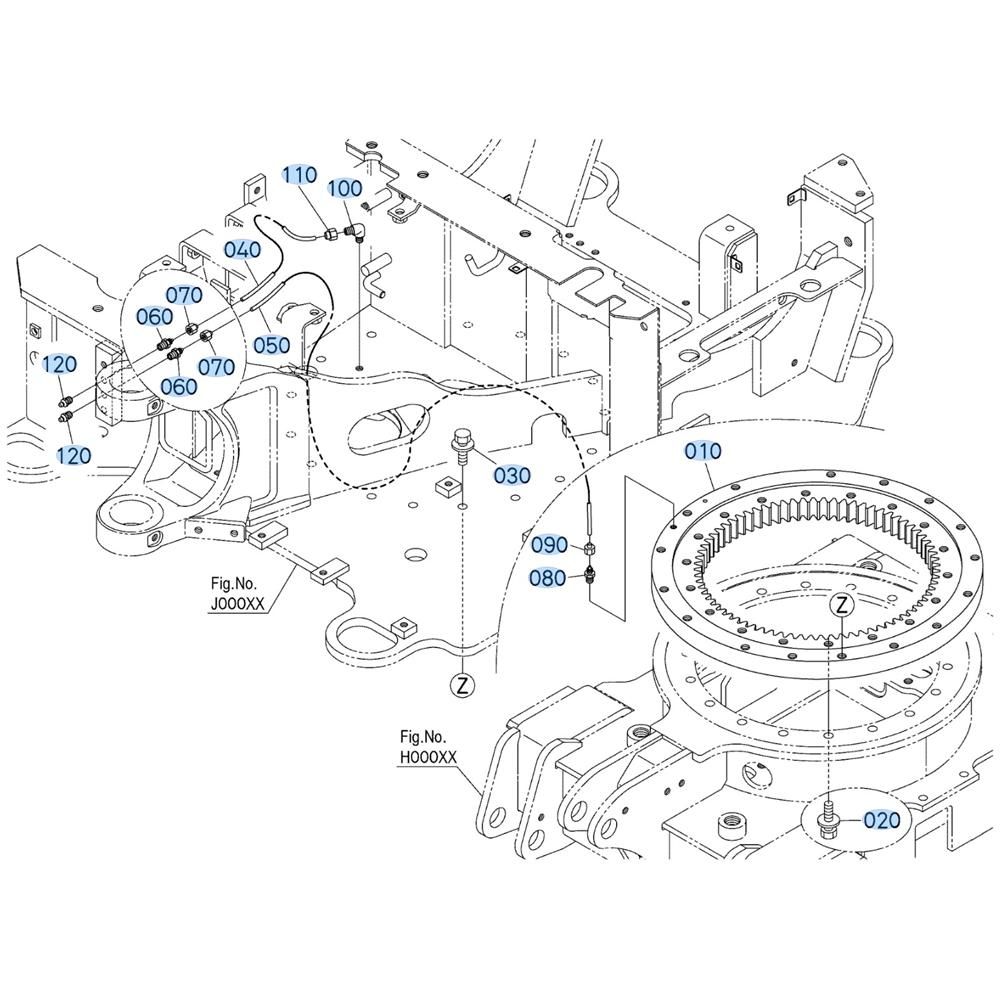 110
100
040
070
060
050
070
060
120
120
030
010
090
080
Fig.No.
J000XX
Z
Z
Fig.No.
H000XX
020