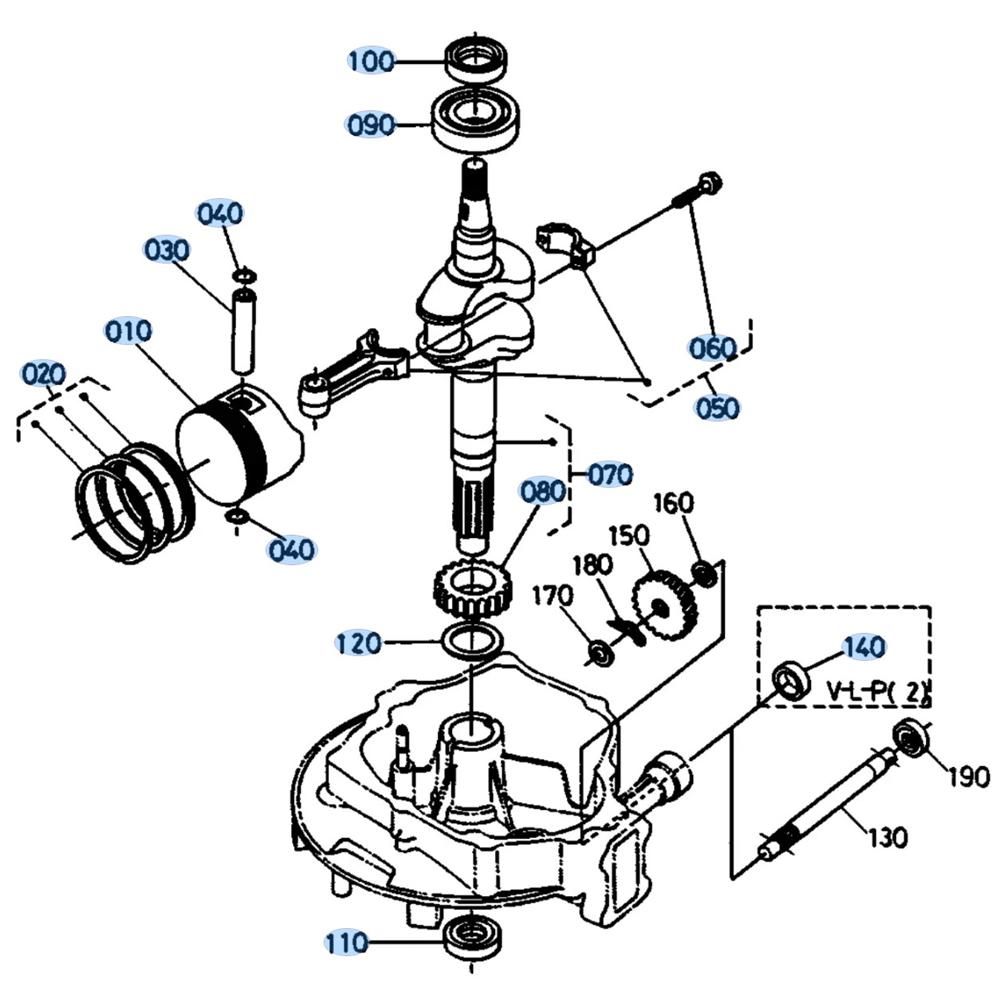 100
090
040
030
010
020
060
050
070
080
040
160
150
180
170
120
140
V-L-P( 2)
190
130
110