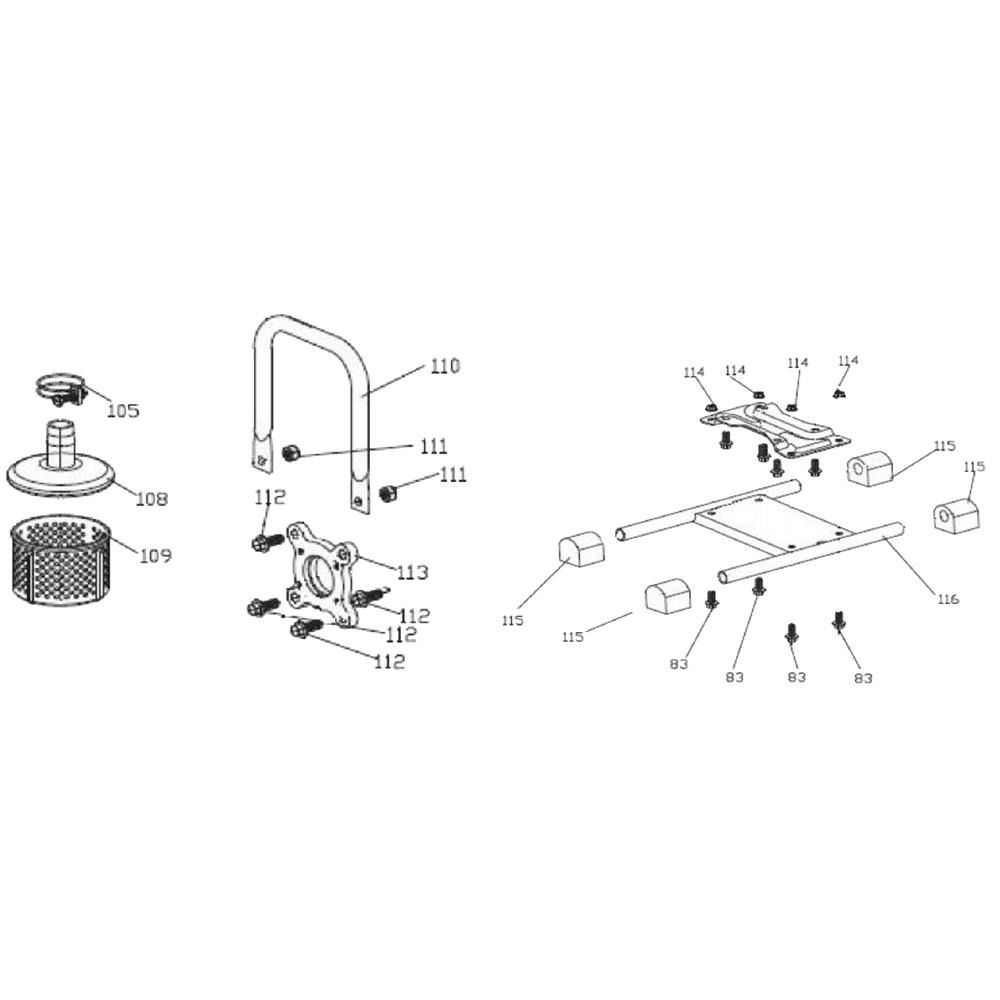 105
108
109
110
111
111
112
113
112
112
112
114
114
114
114
115
115
115
115
116
83
83
83
83