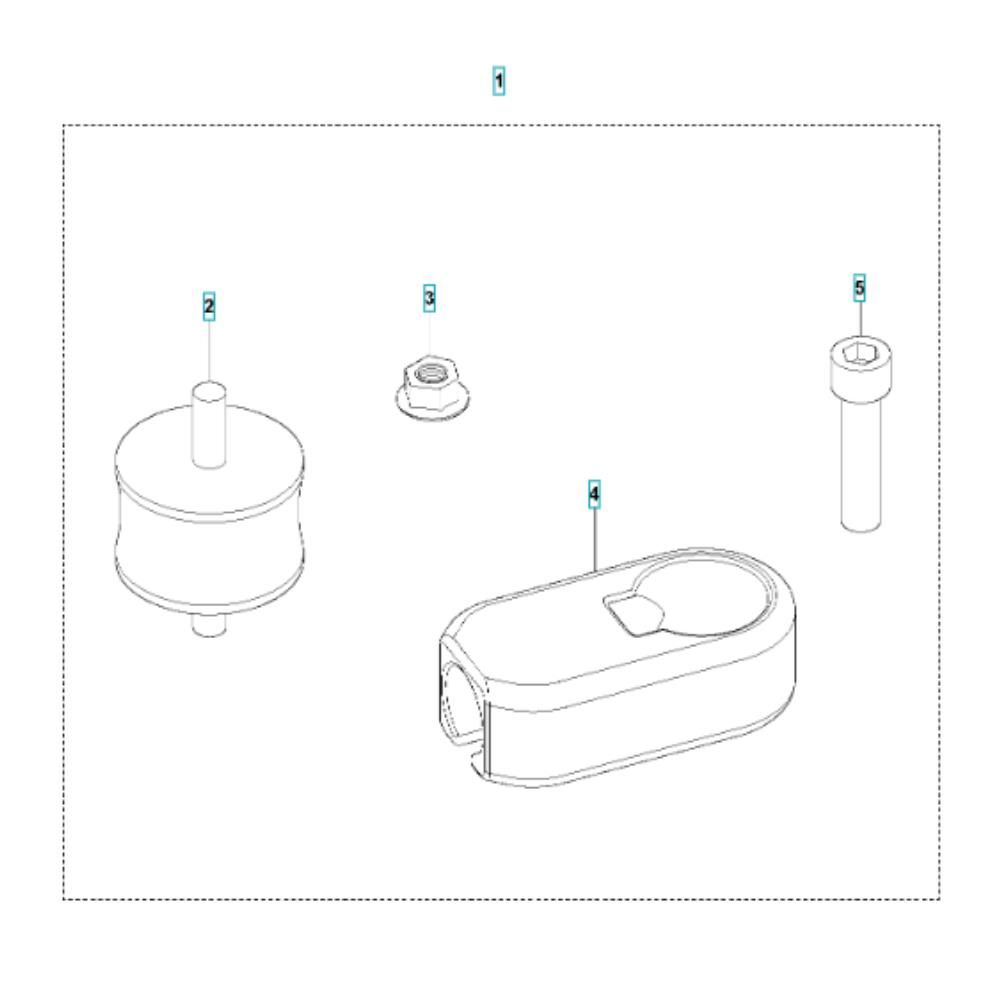 1

2

3

5

4