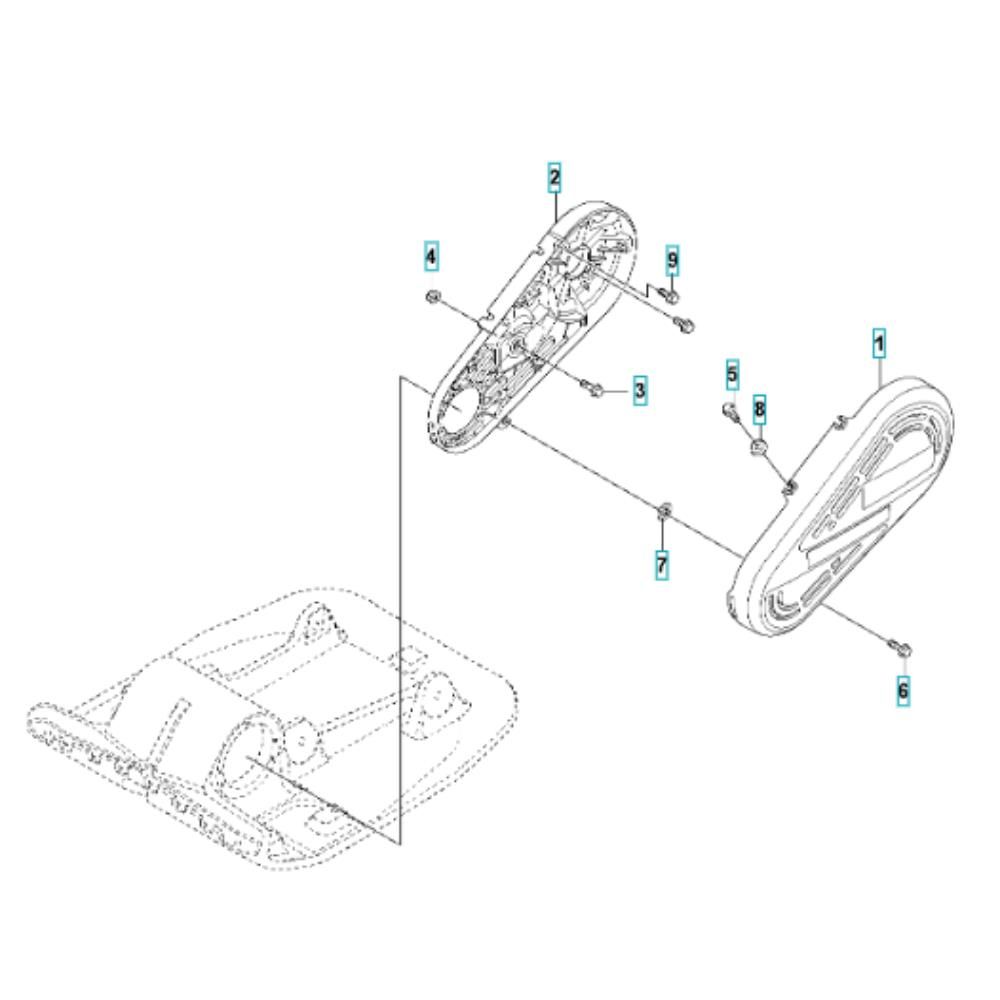 2
4
9
3
1
5
8
7
6