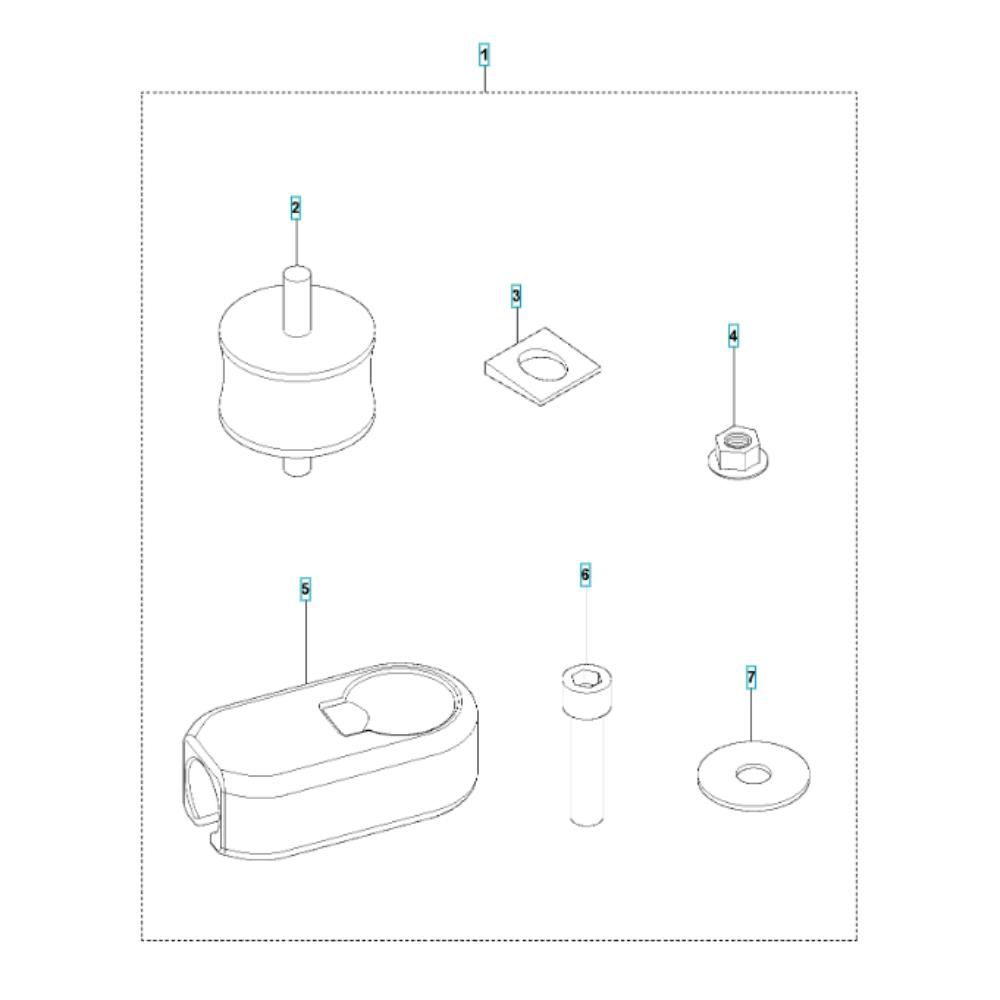 1
2
3
4
5
6
7