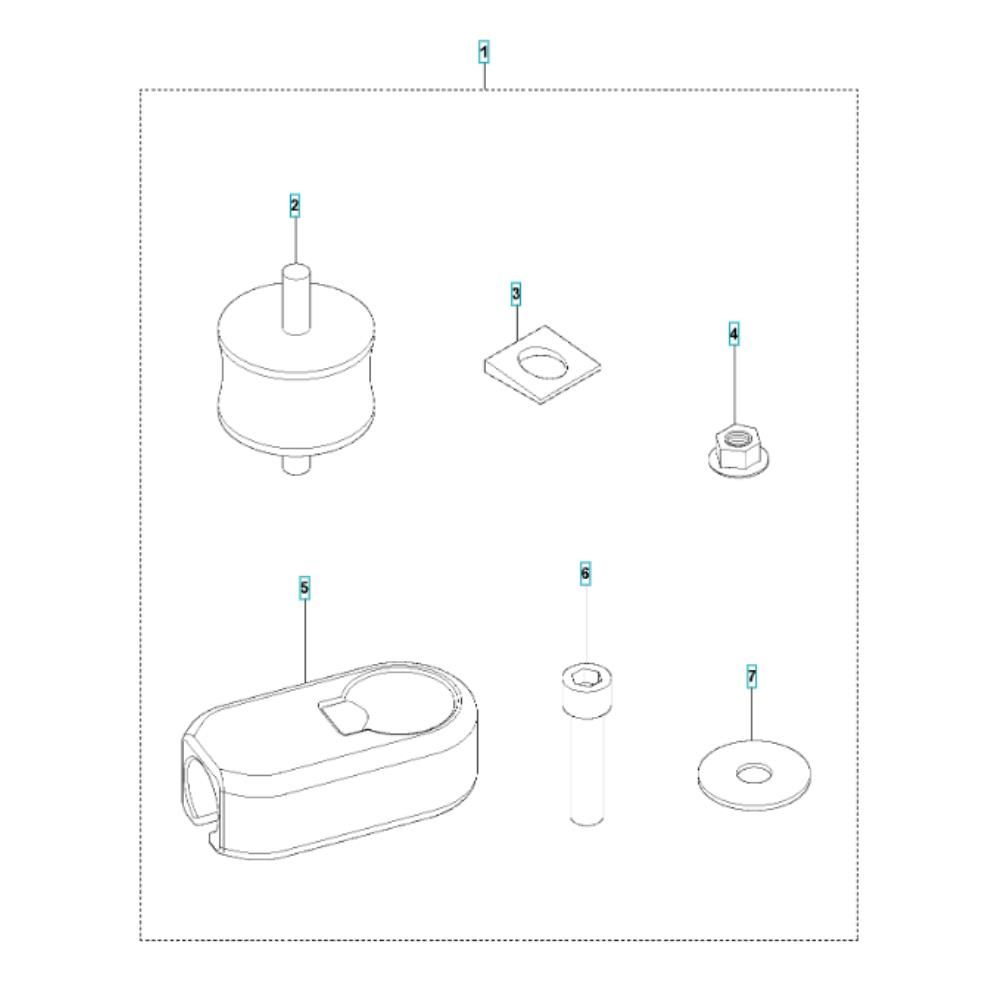 1
2
3
4
5
6
7