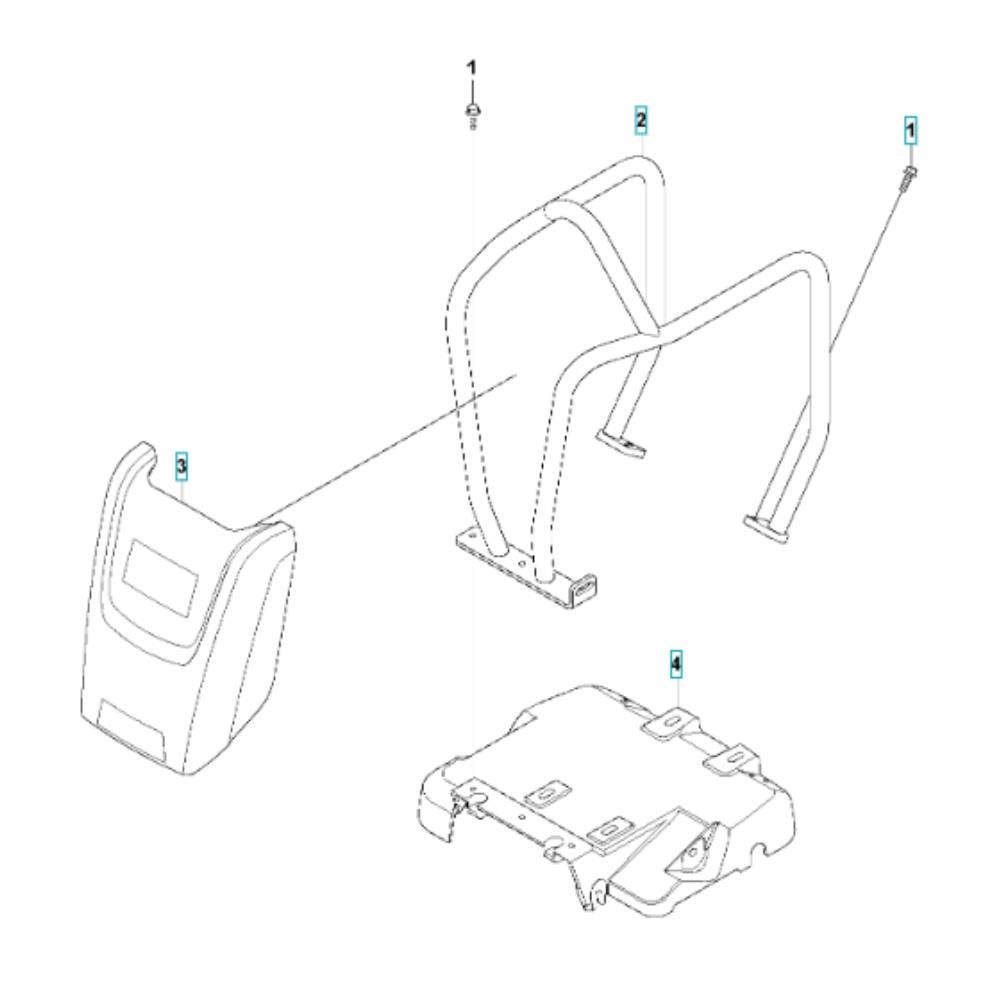 1
2
1
3
4