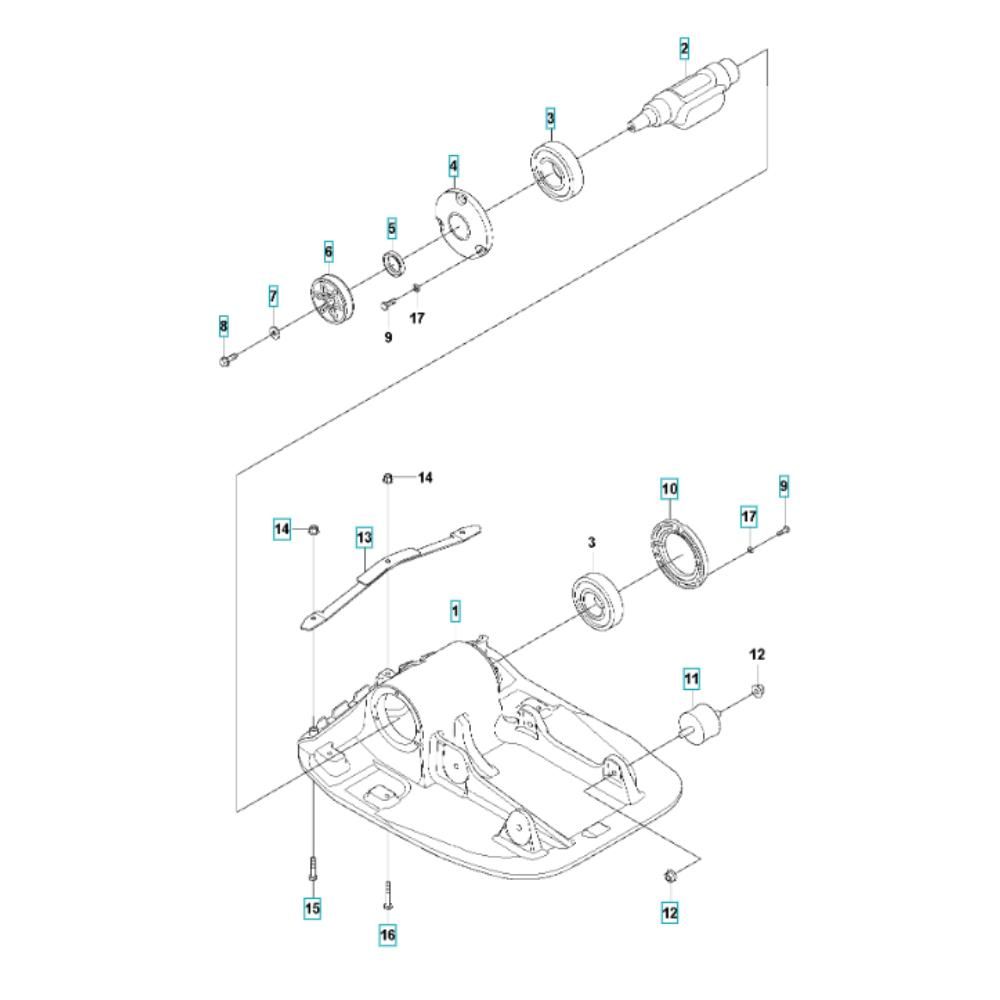 2
3
4
5
6
7
8
9
17
14
14
13
1
3
10
17
9
12
11
15
16
12