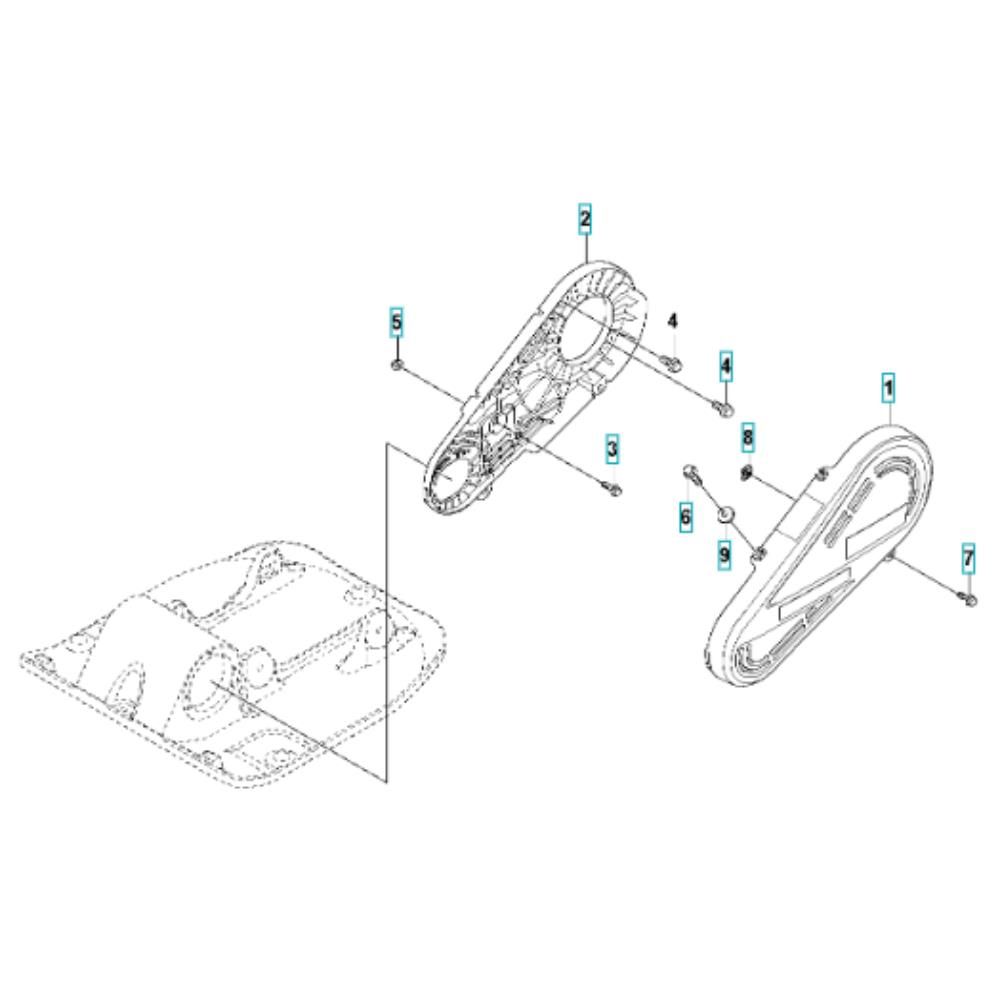 2
5
4
4
1
3
8
6
9
7