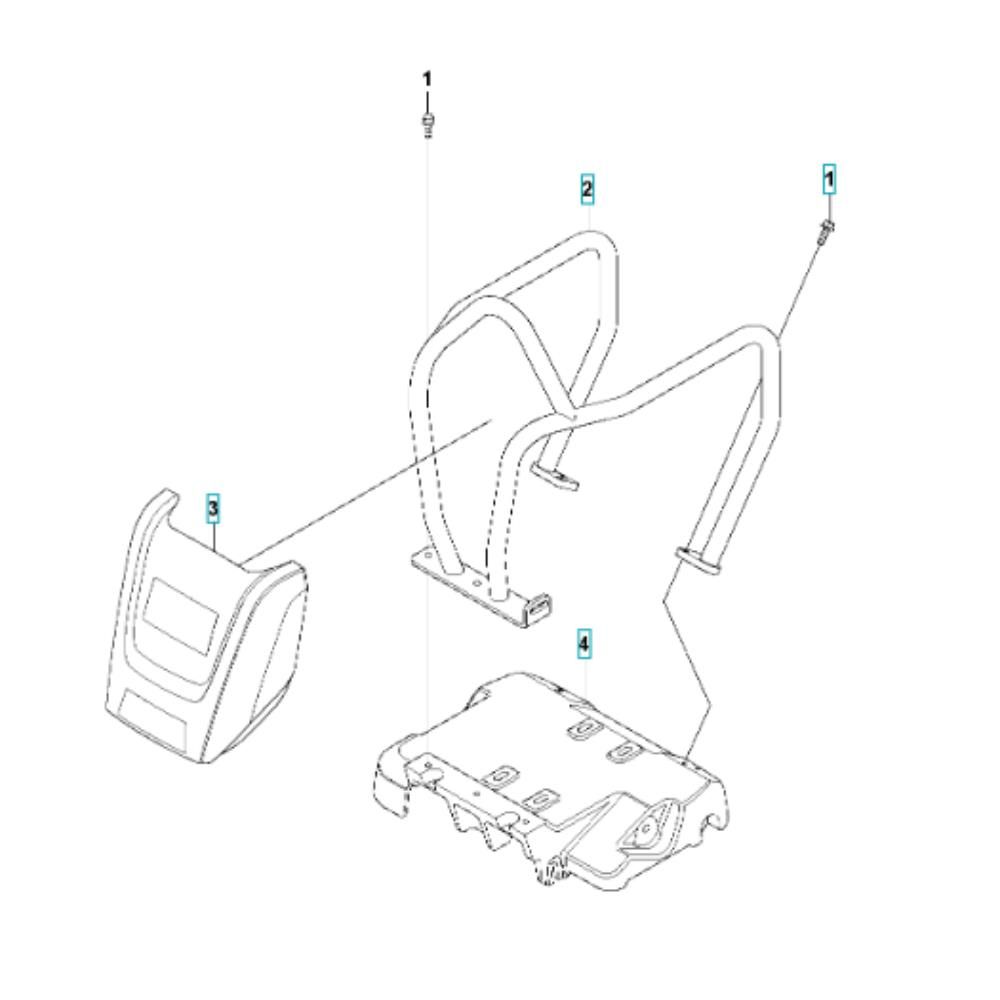 1
2
1
3
4